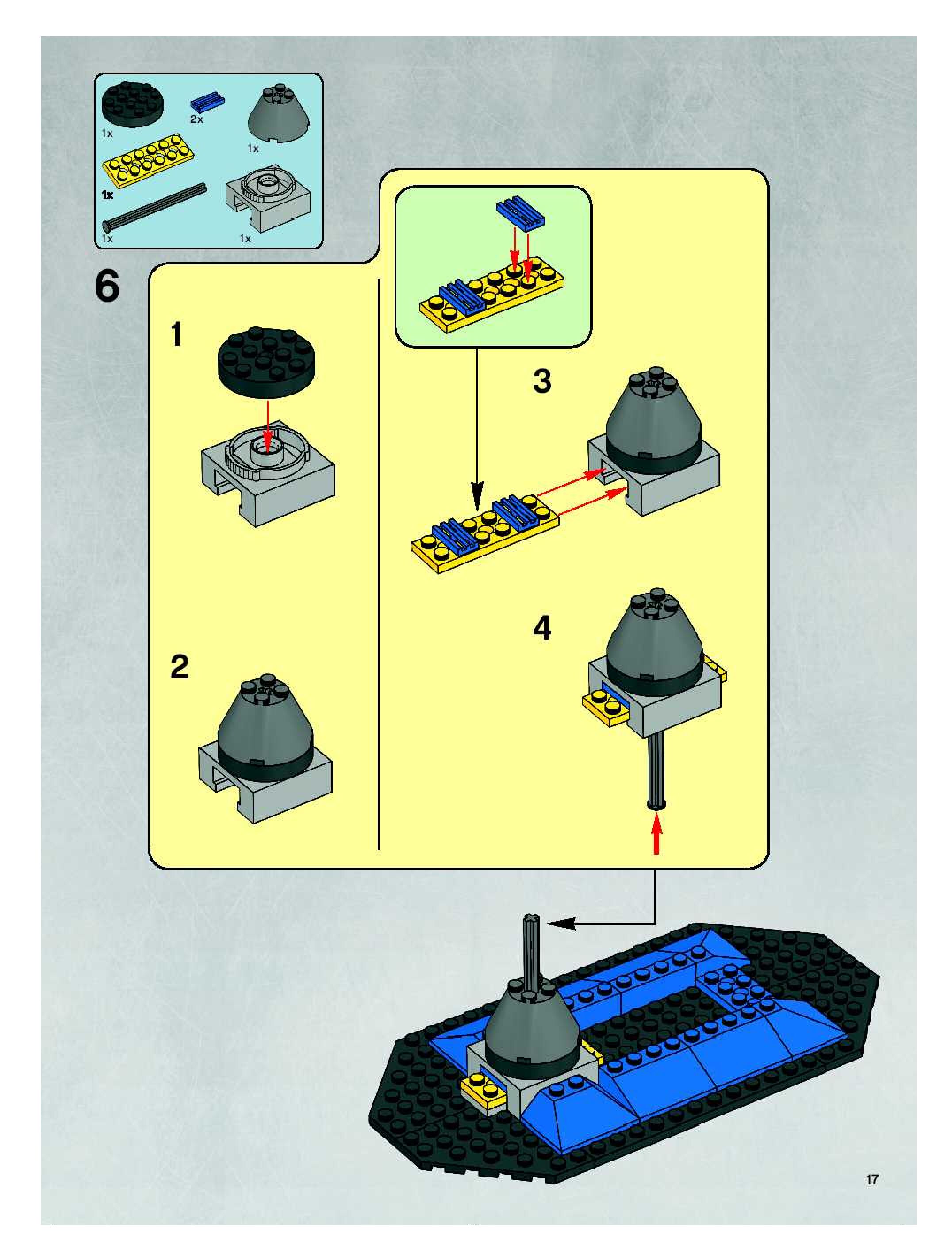 1x
2x
1x
1x
1x
1x

6

1

2

3

4

17