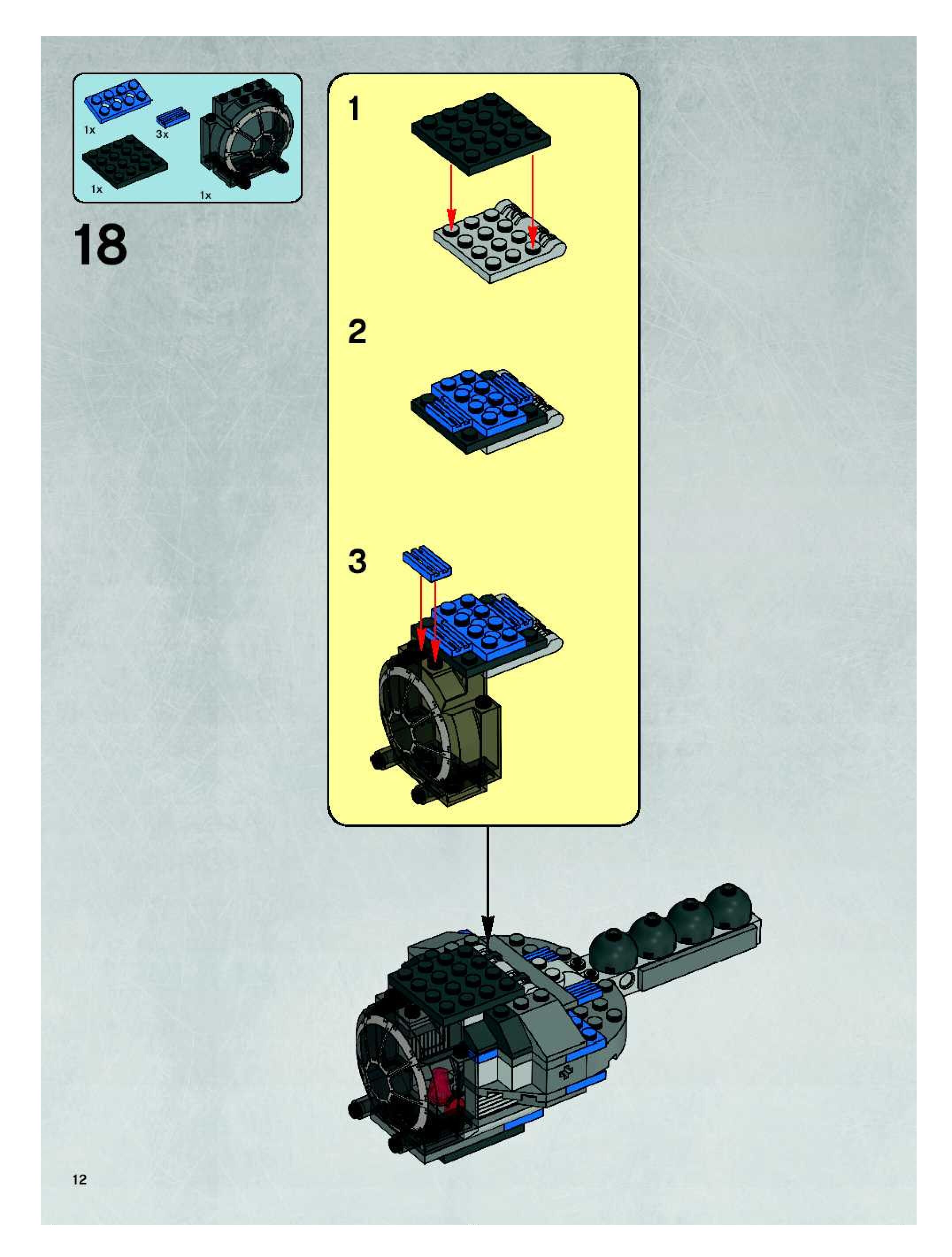 1x
3x
1x
1x

18

1

2

3

12