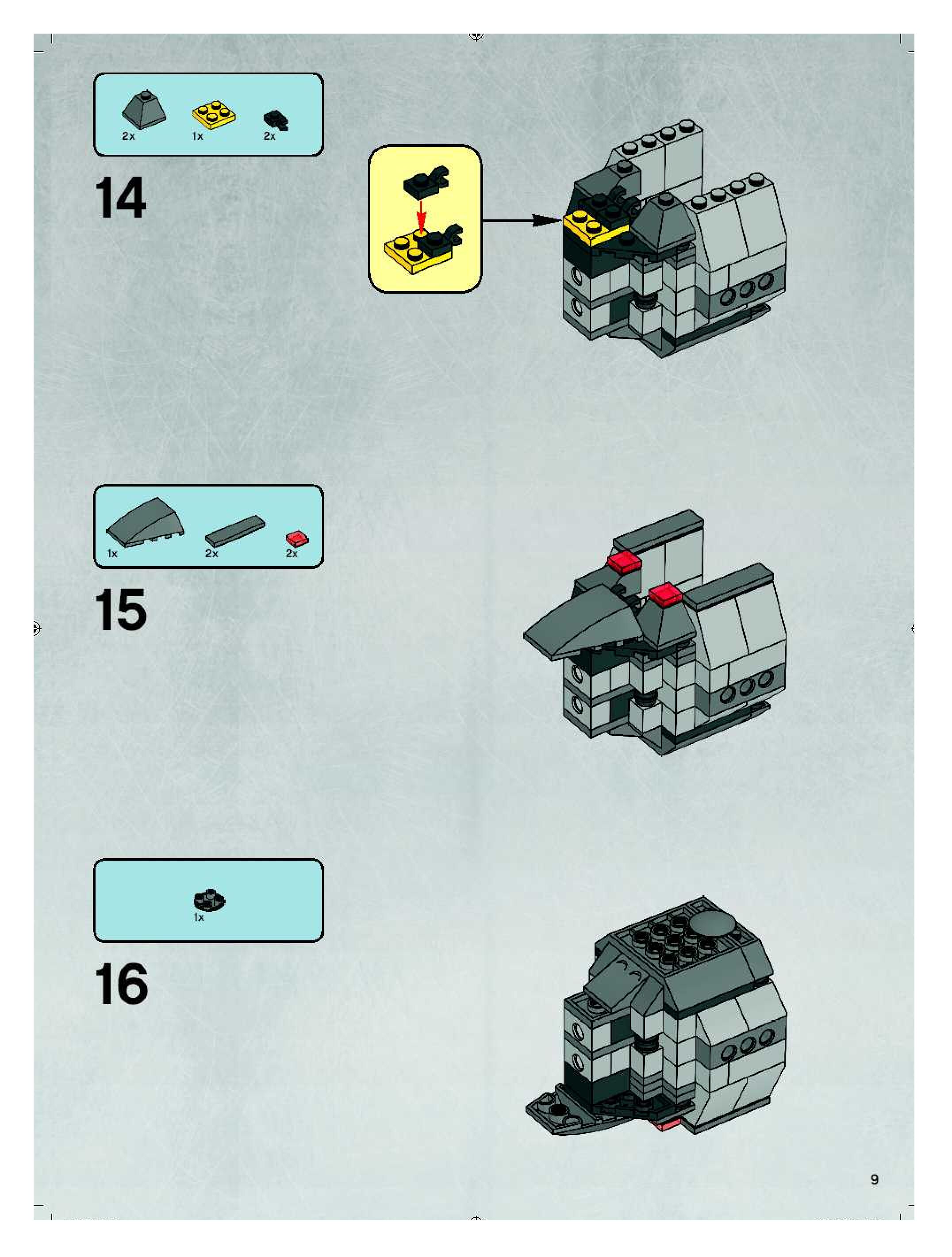 2x 1x 2x

14

1x 2x 2x

15

1x

16

9