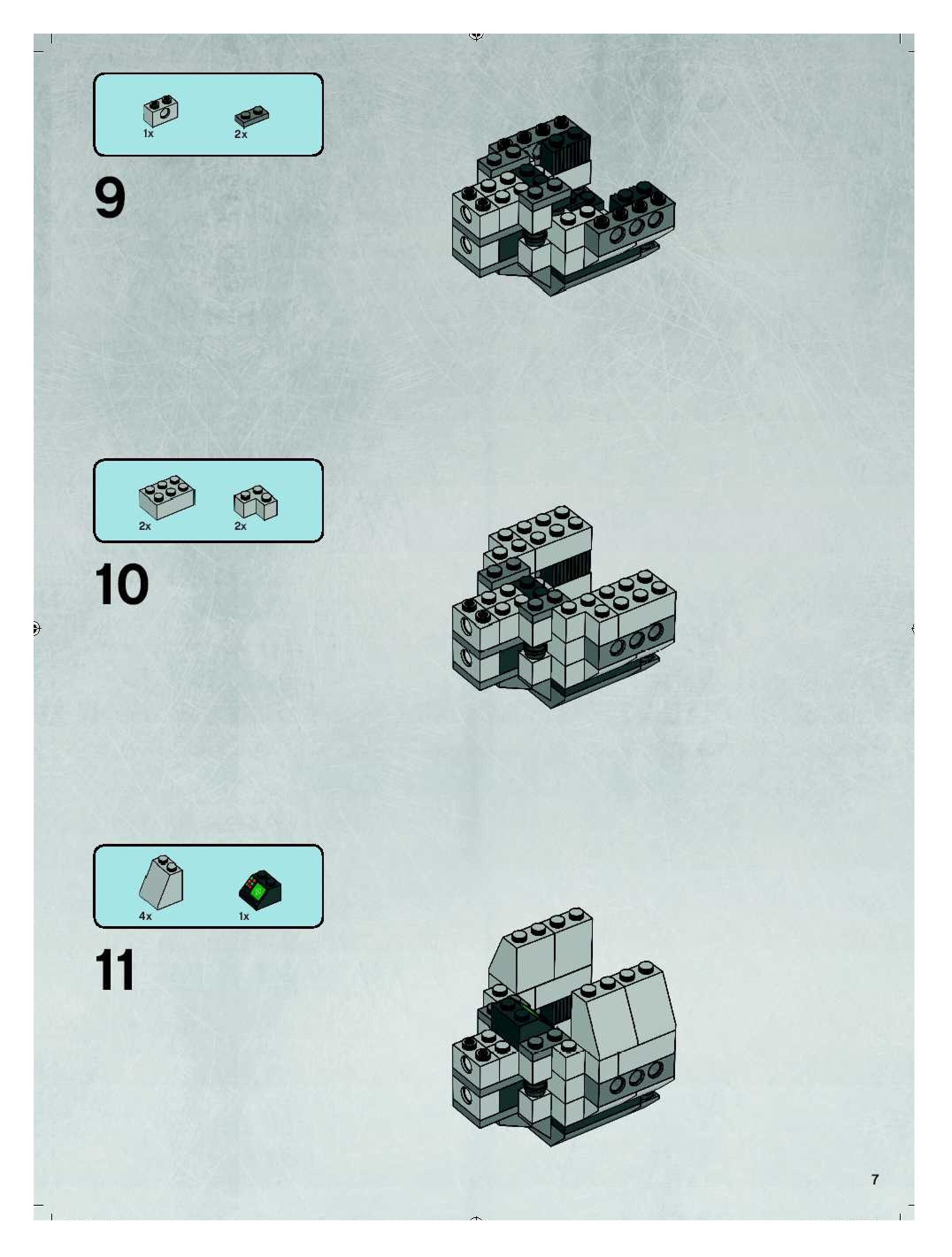 1x
2x

9

2x
2x

10

4x
1x

11

7