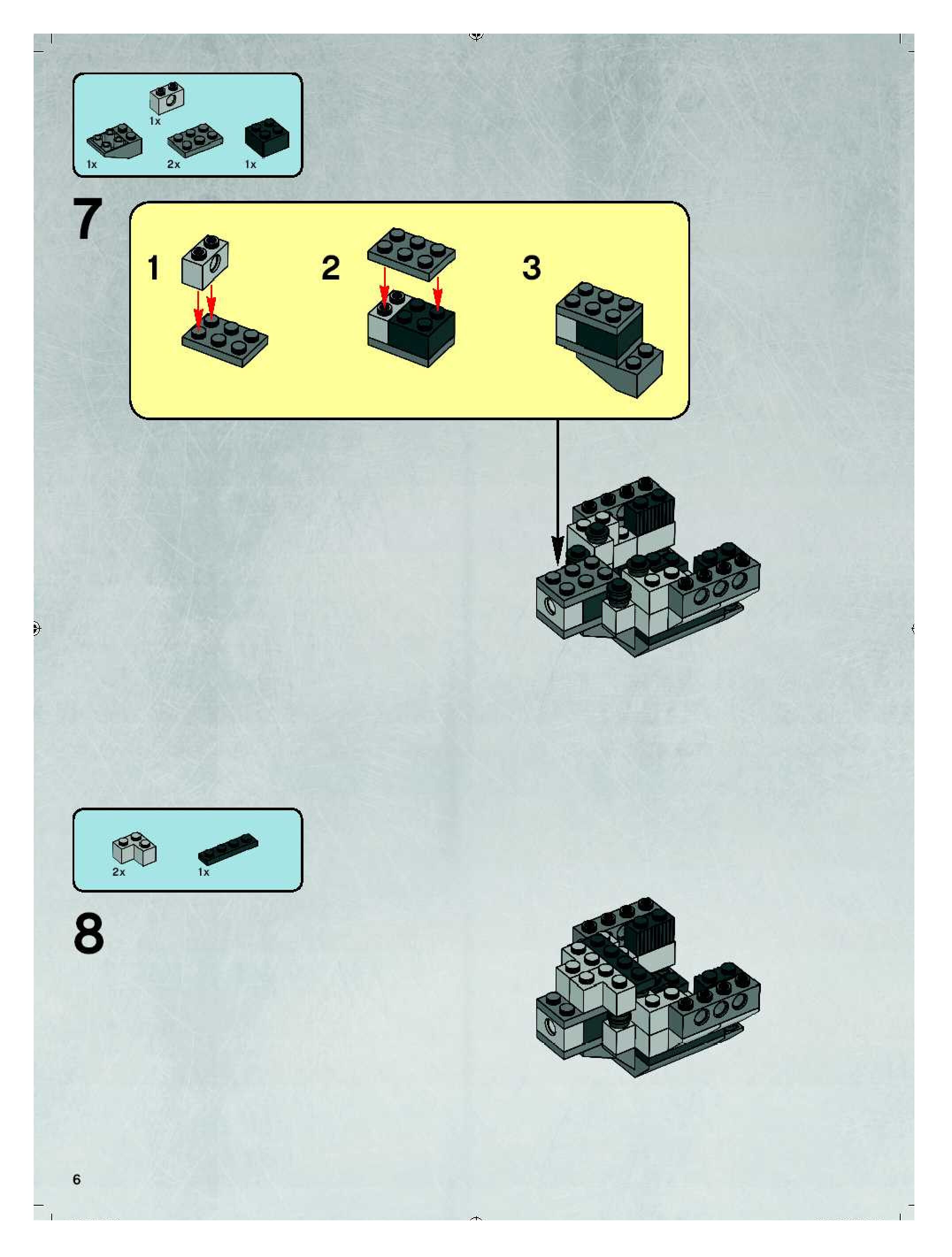 1x
1x
2x
1x

7

1

2

3

2x
1x

8

6