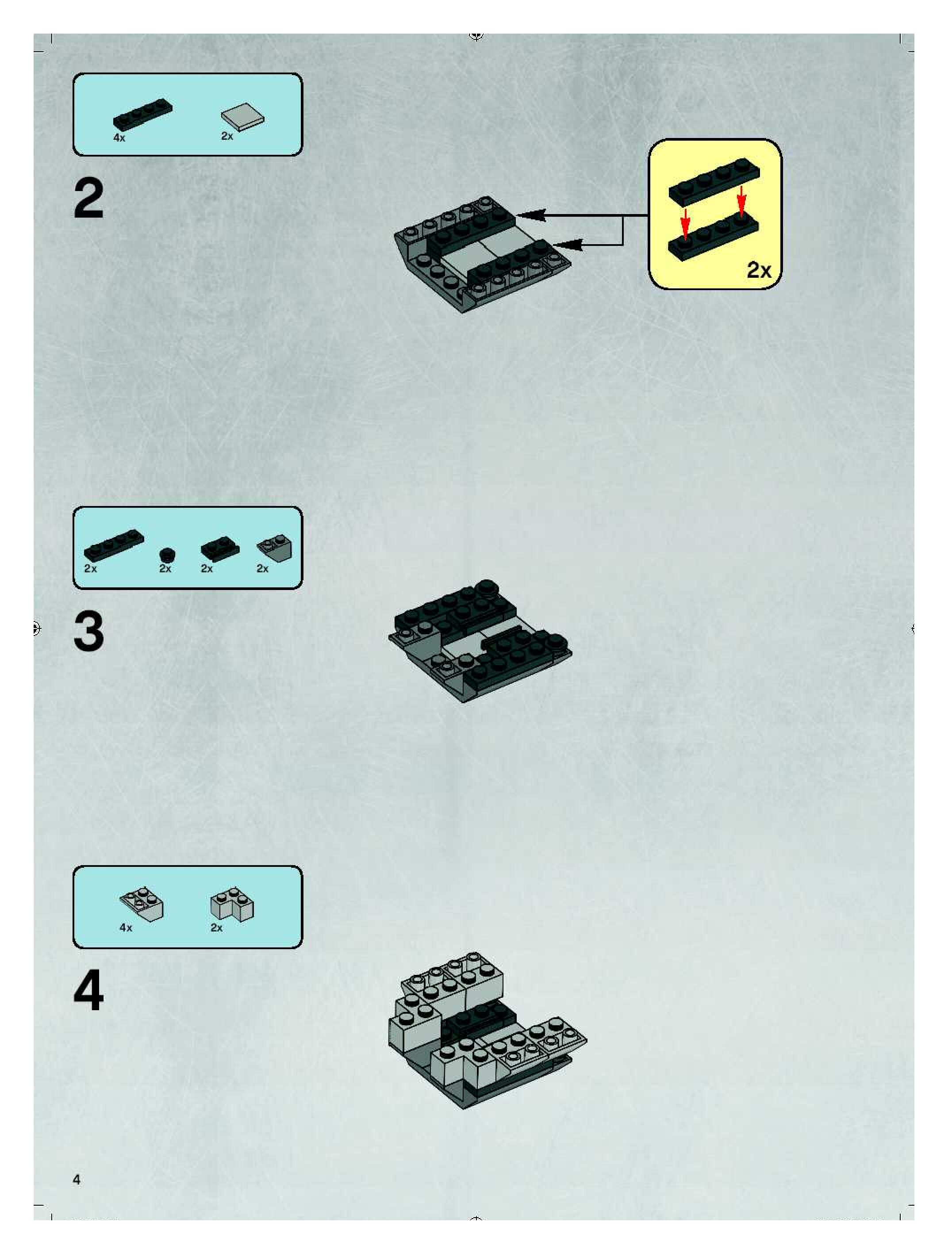 4x
2x

2

2x

2x
2x
2x
2x

3

4x
2x

4

4