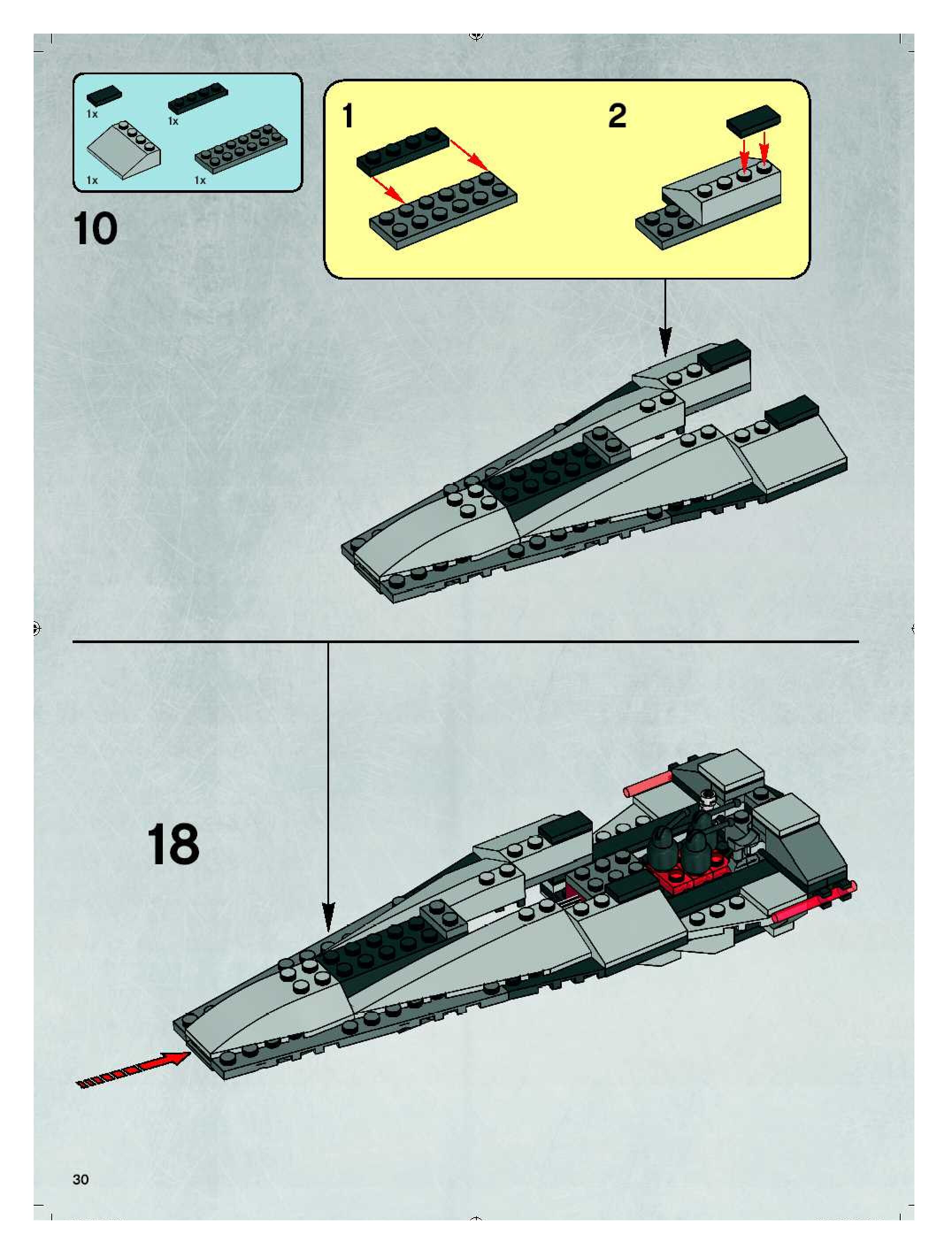 1x
1x
1x
1x

10

1

2

18

30