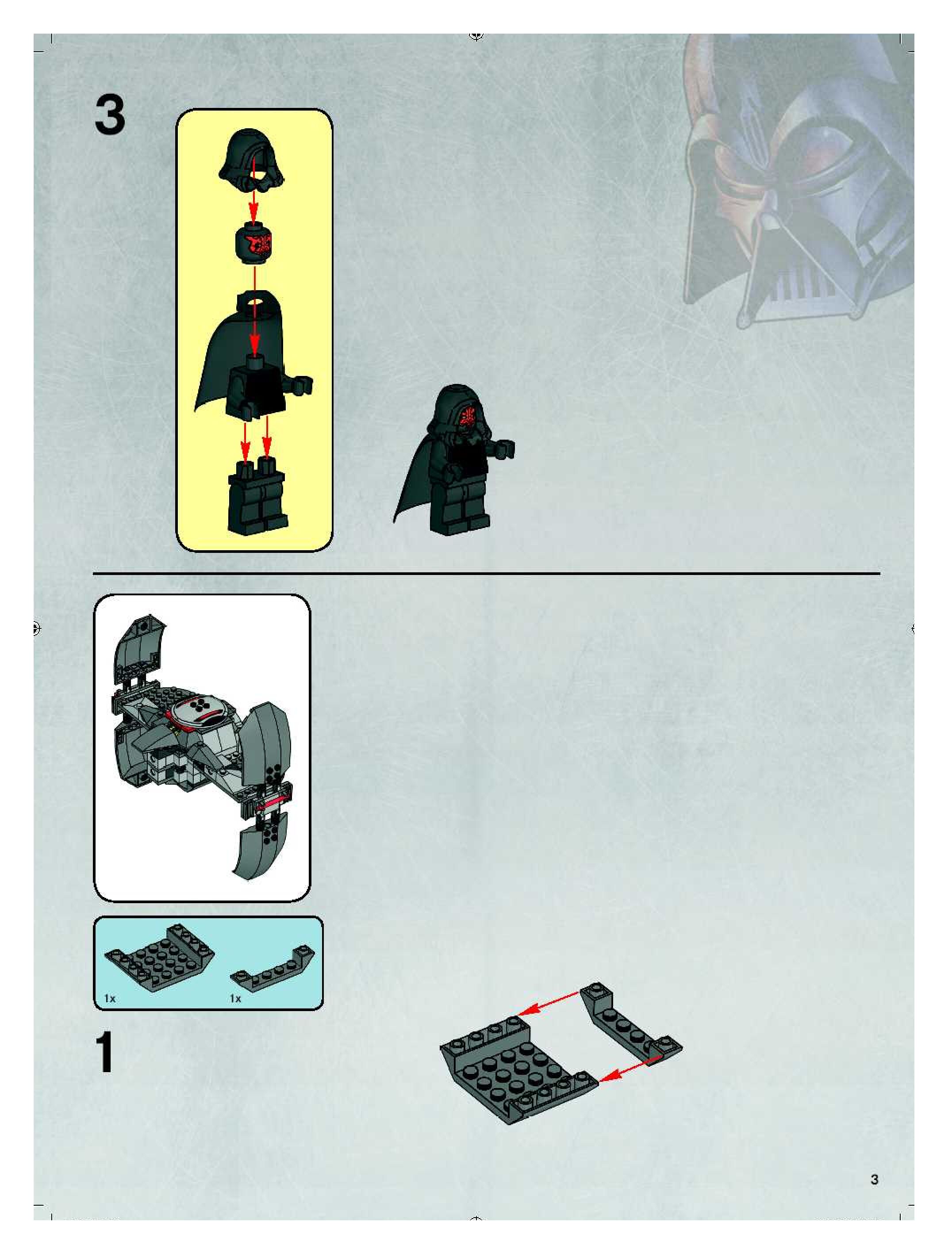 3

1x

1x

1

3