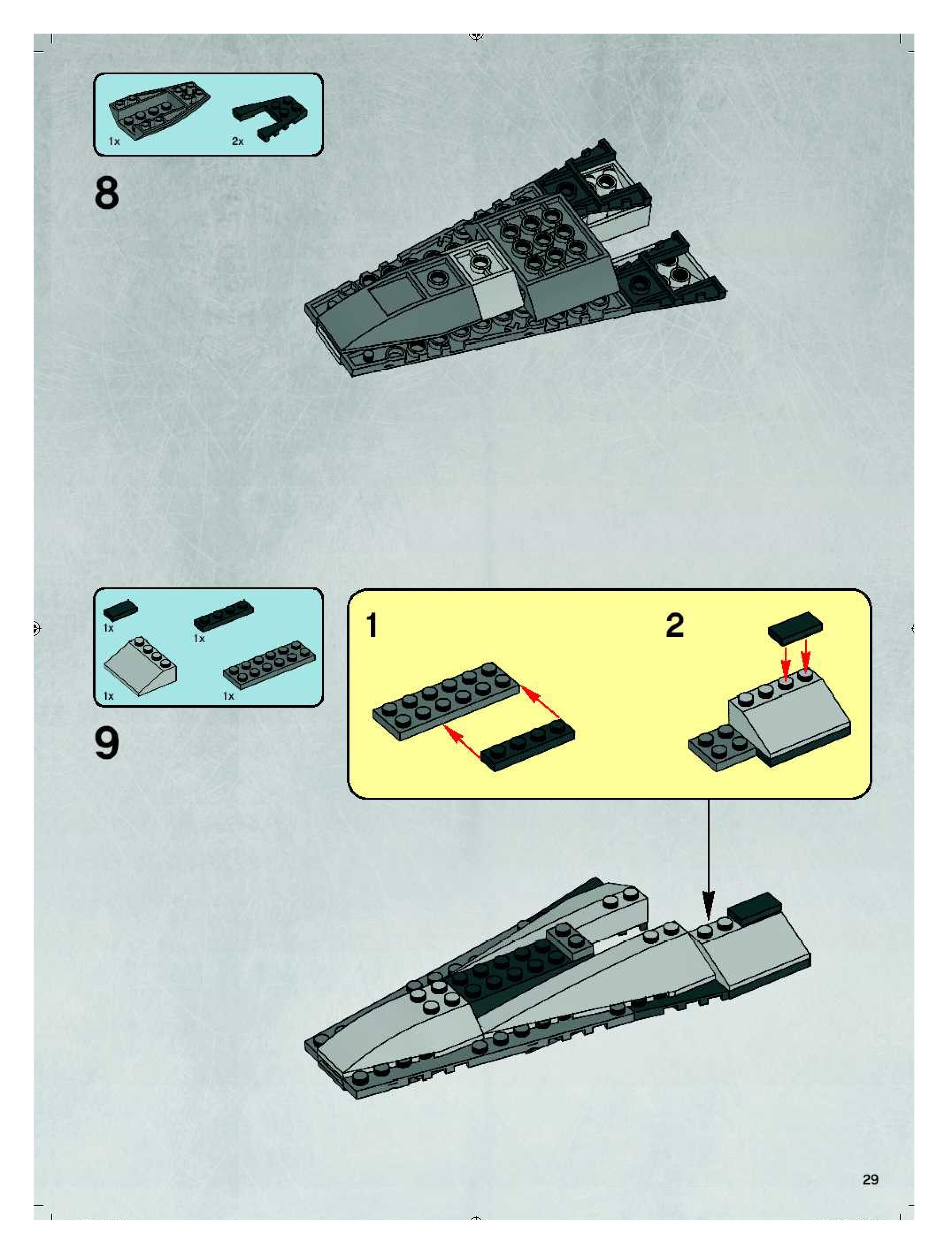 1x

2x

8

1x

1x

1x

1x

9

1

2

29