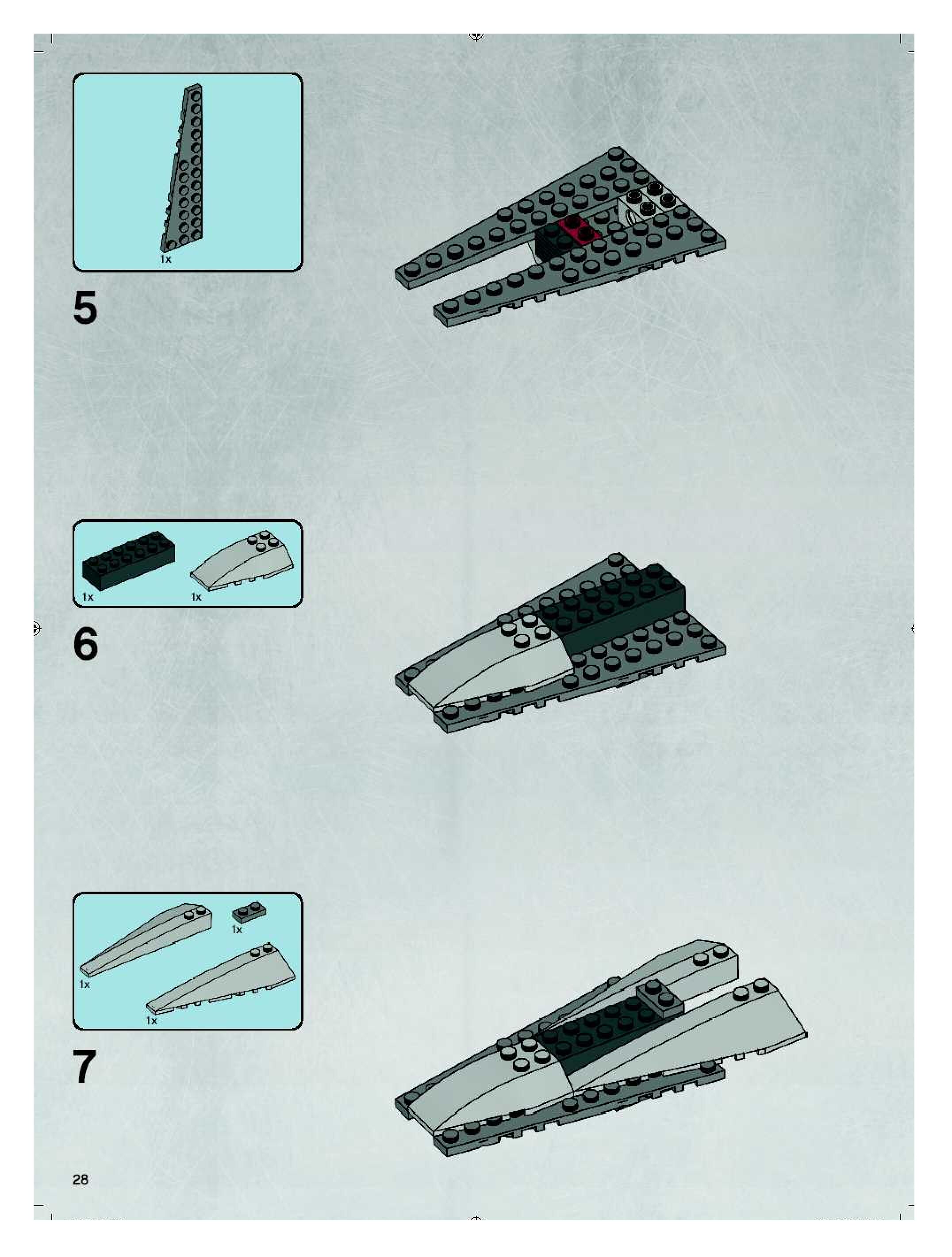 1x

5

1x

1x

6

1x

1x

1x

7

28