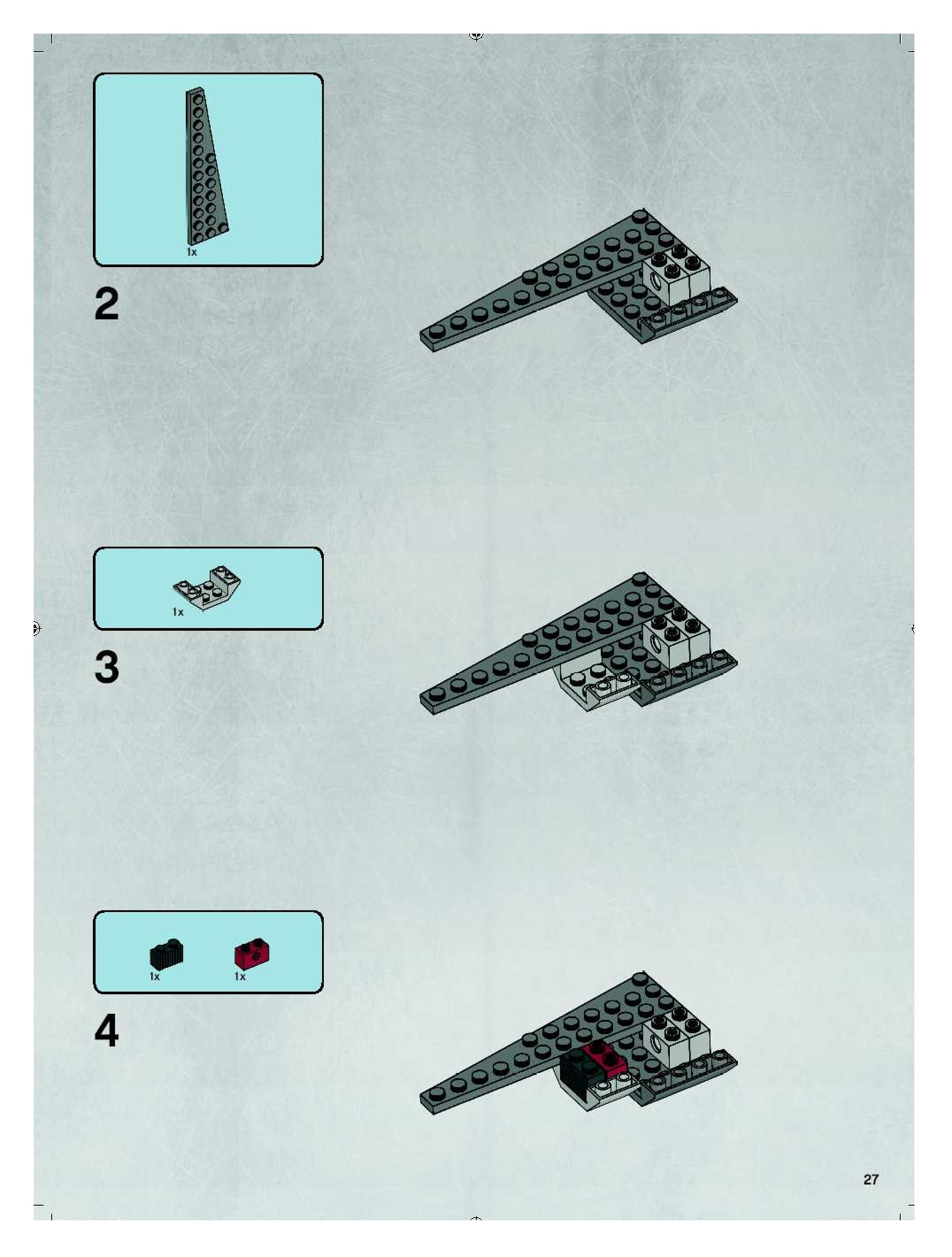 1x

2

1x

3

1x 1x

4

27