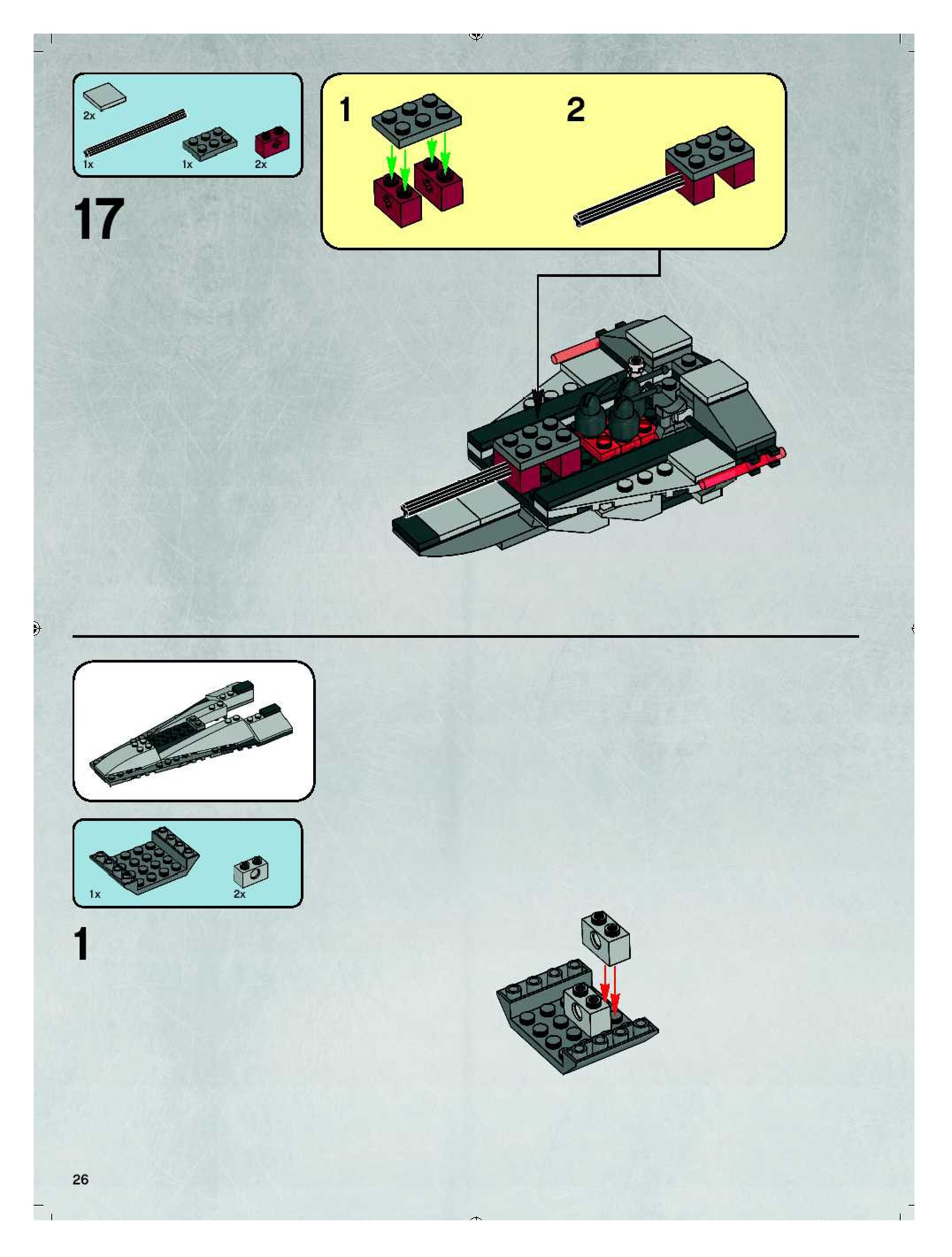 2x
1x
1x
2x

17

1

2

1x
2x

1

26