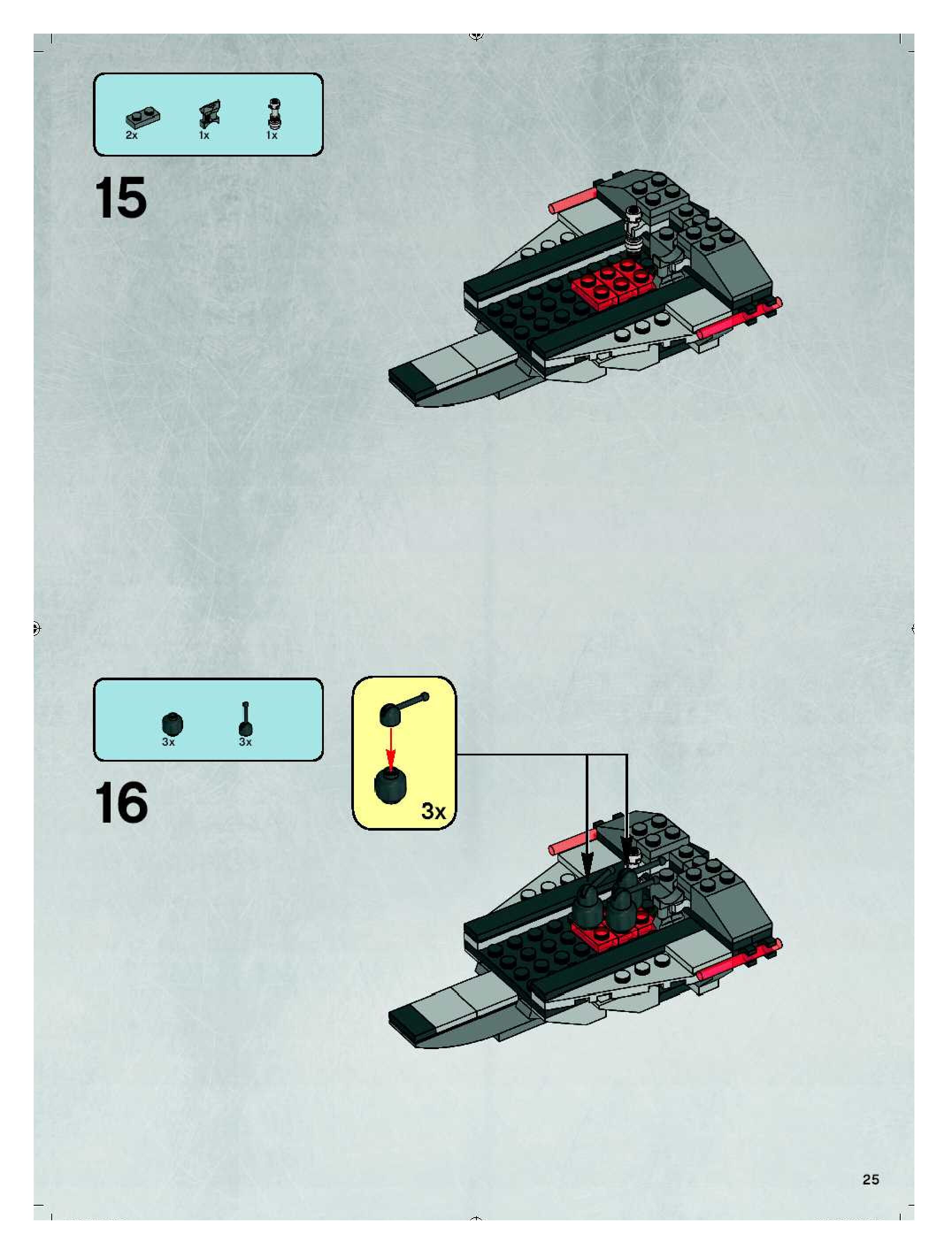 2x 1x 1x

15

3x 3x

16

3x

25