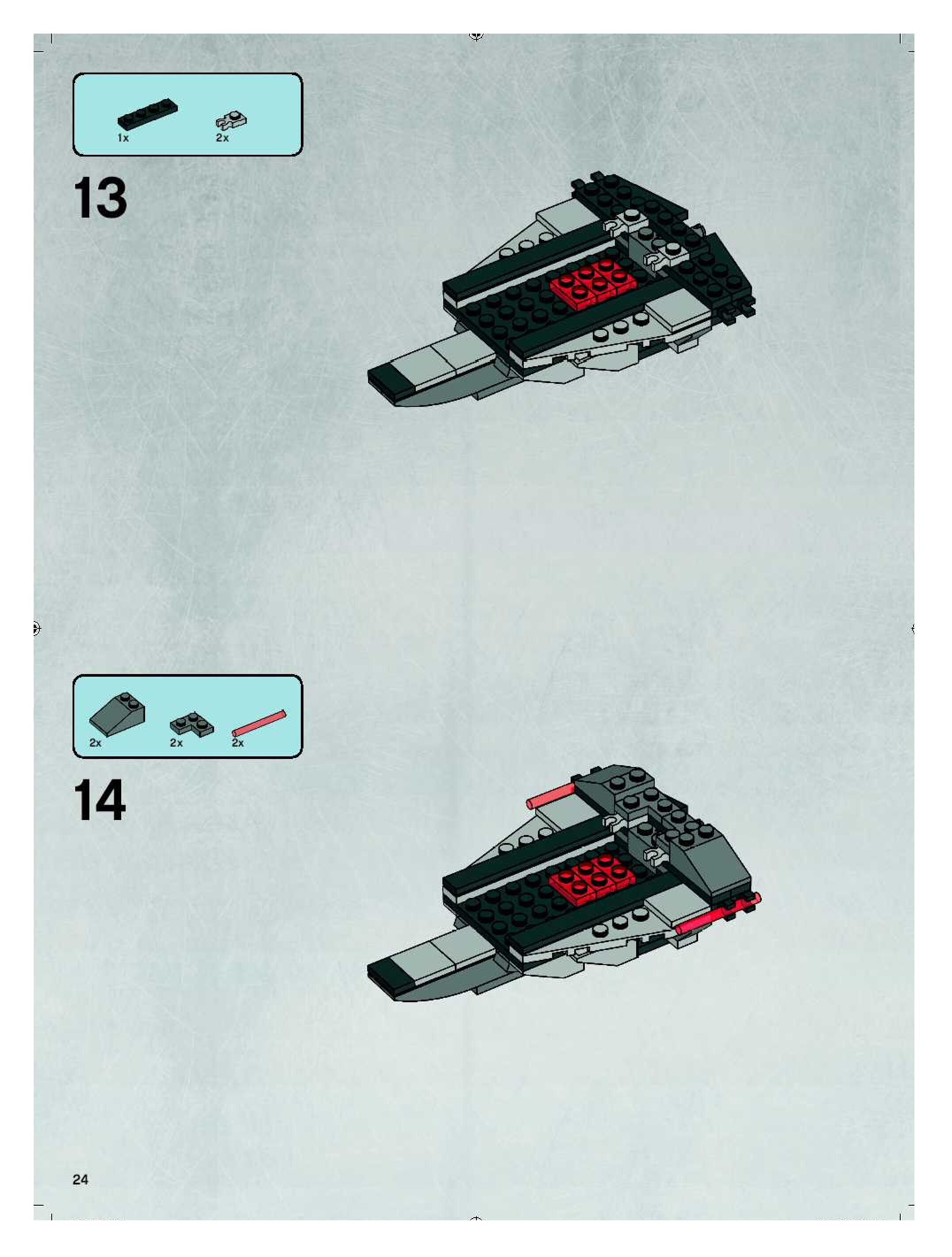 1x 2x

13

2x 2x 2x

14

24