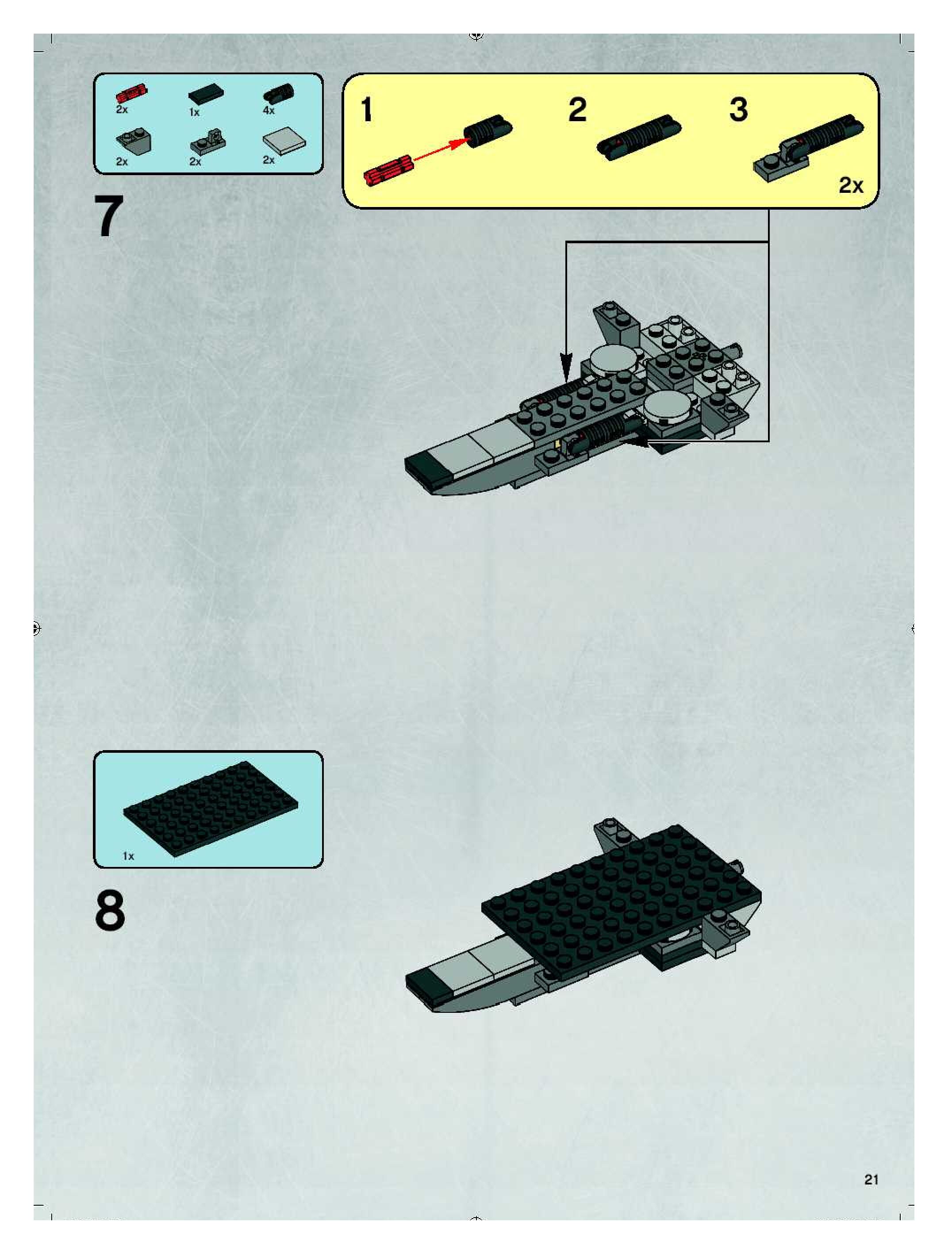 2x
1x
4x
2x
2x
2x

7

1
2
3
2x

1x

8

21