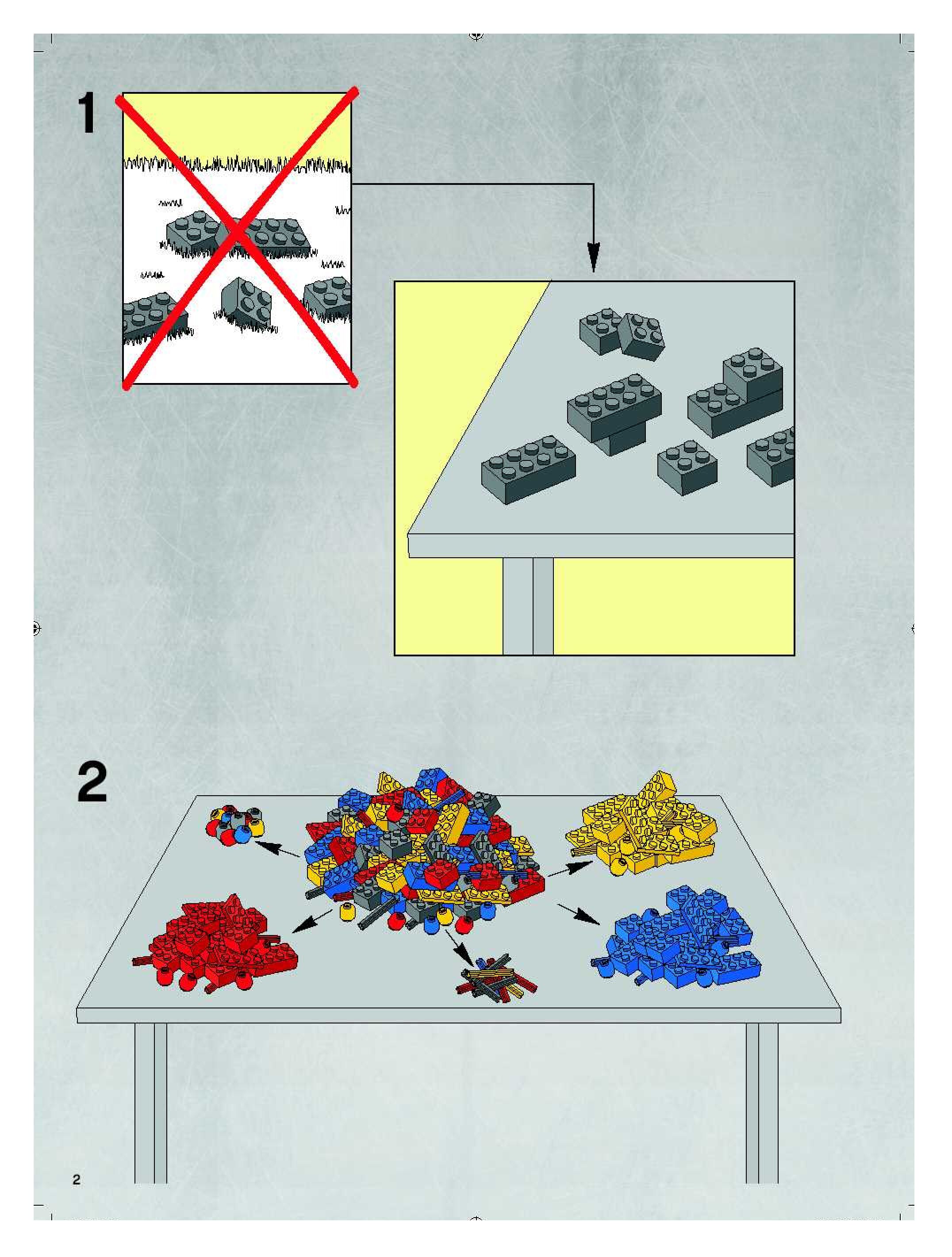 1

2

2