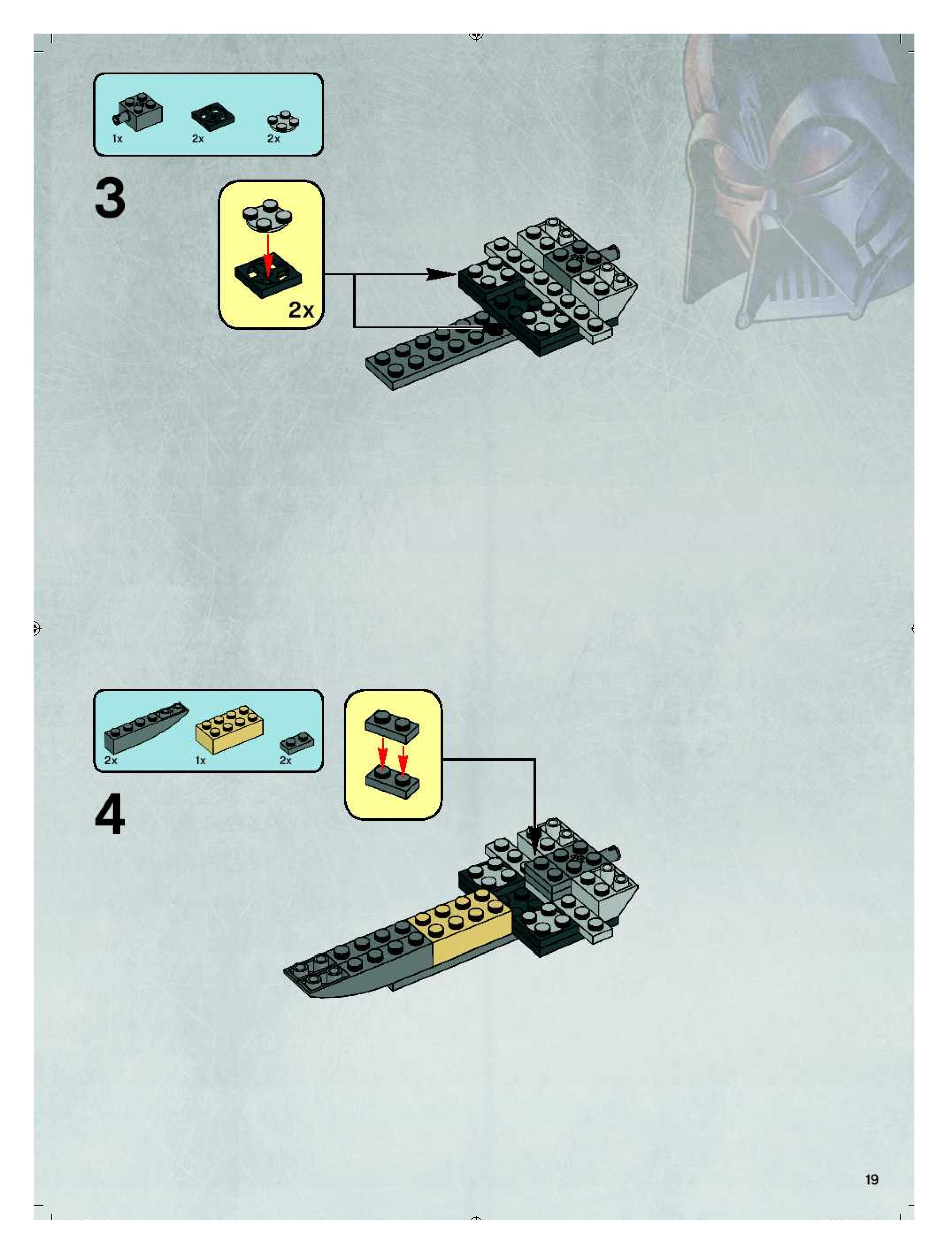 1x 2x 2x

3

2x

2x 1x 2x

4

19