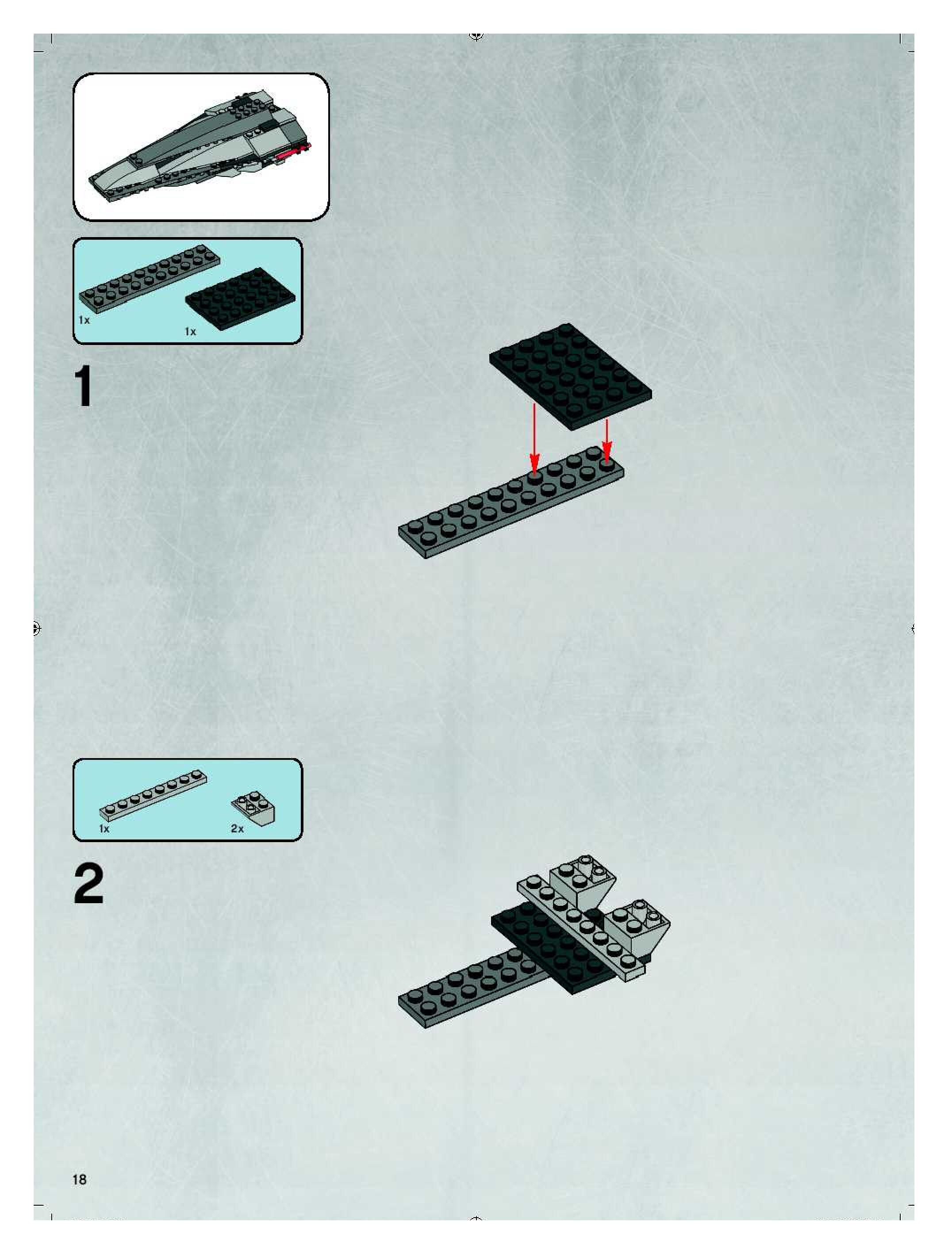 1x

1x

1

1x

2x

2

18