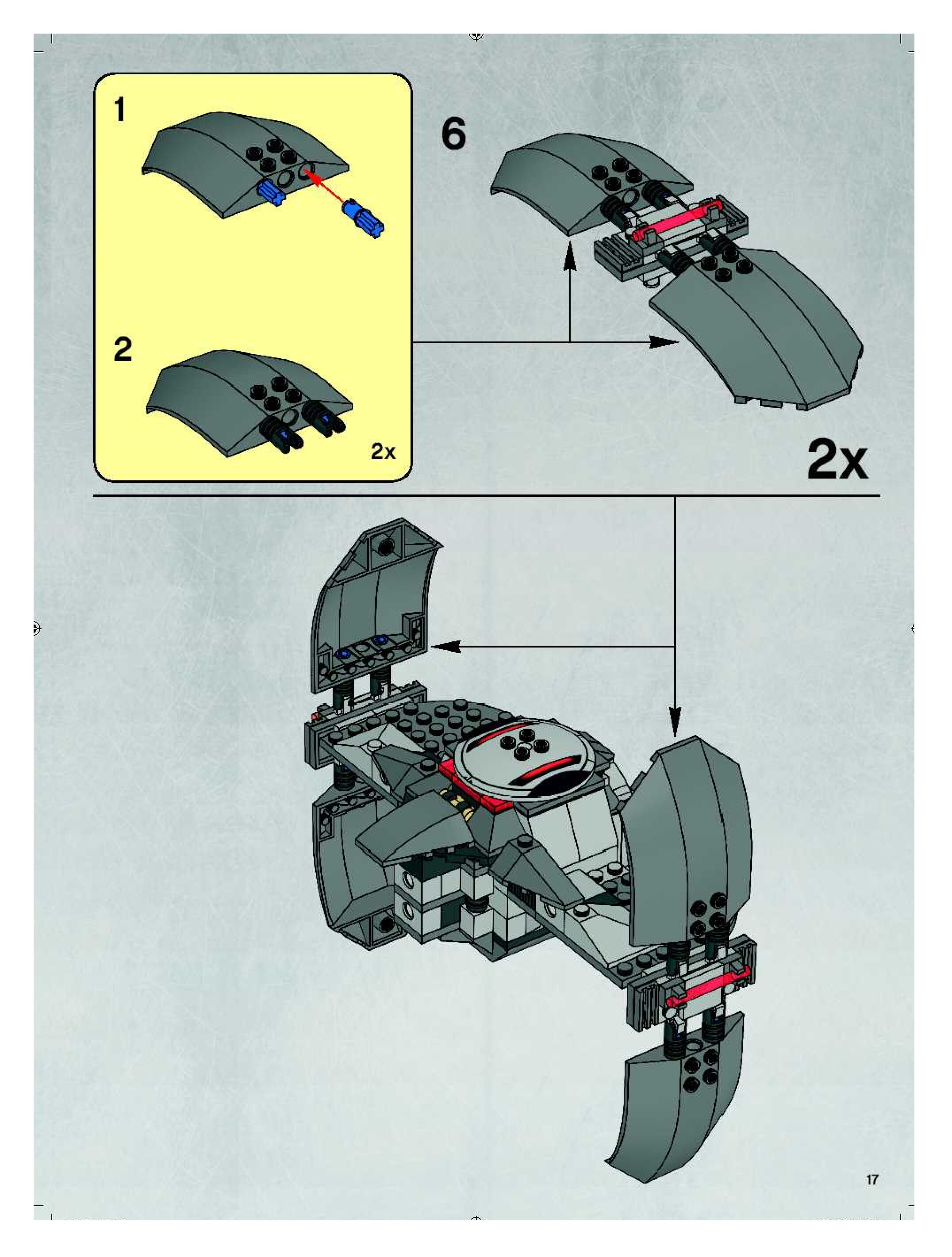 1

2

2x

6

2x

17