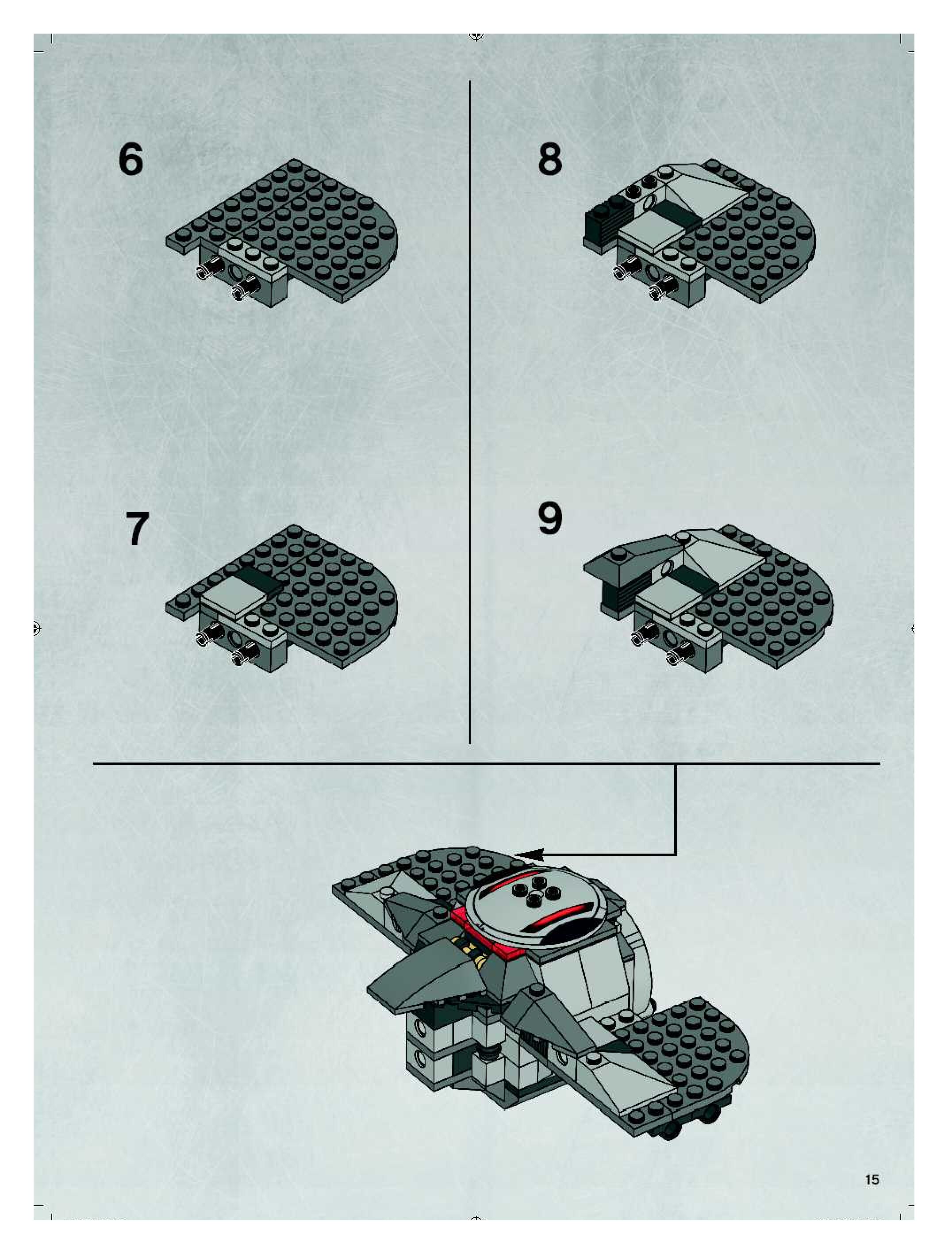 6

7

8

9

15