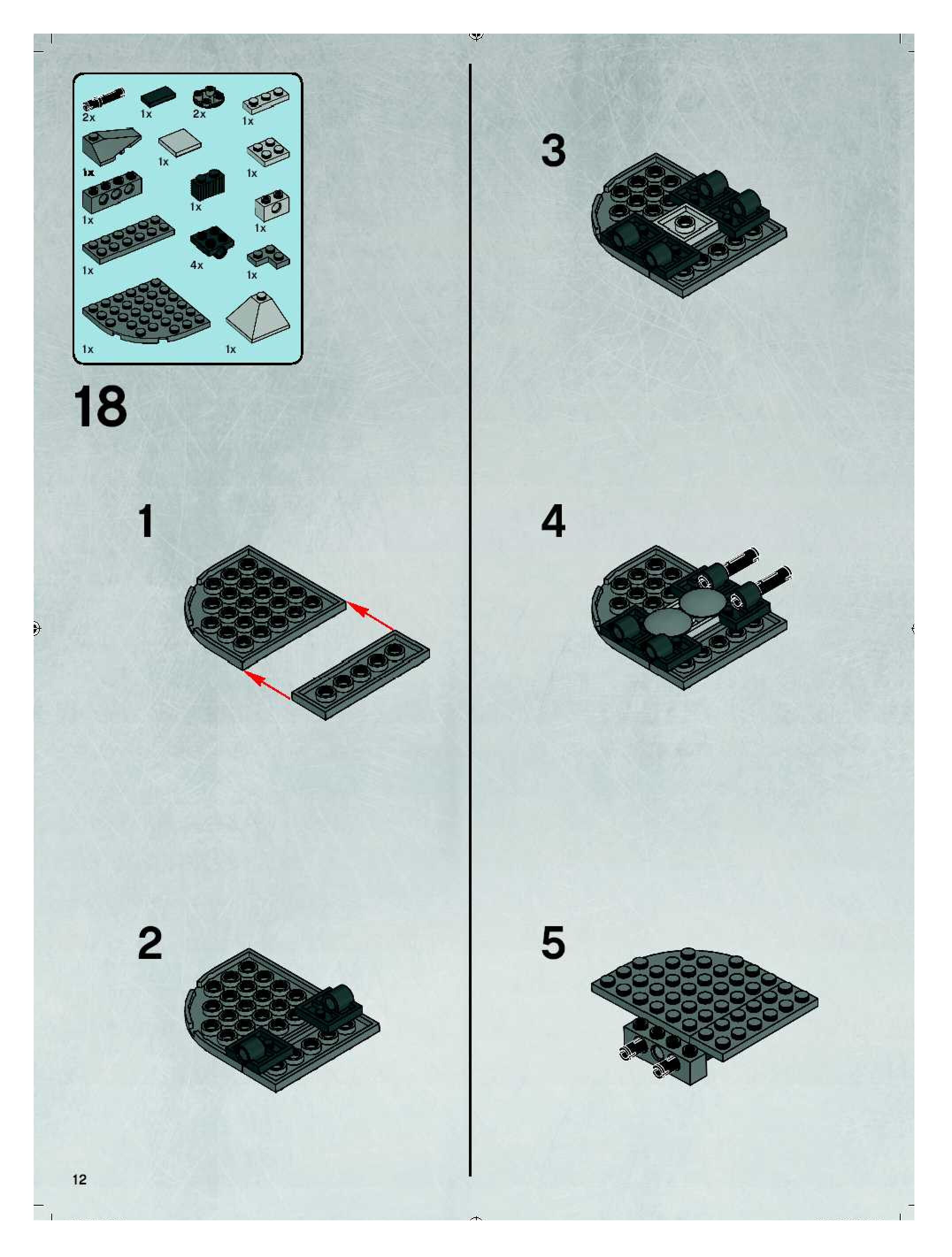 2x 1x 2x 1x
1x 1x 1x
1x 1x 1x
1x 4x 1x
1x 1x

18

1

2

3

4

5

12