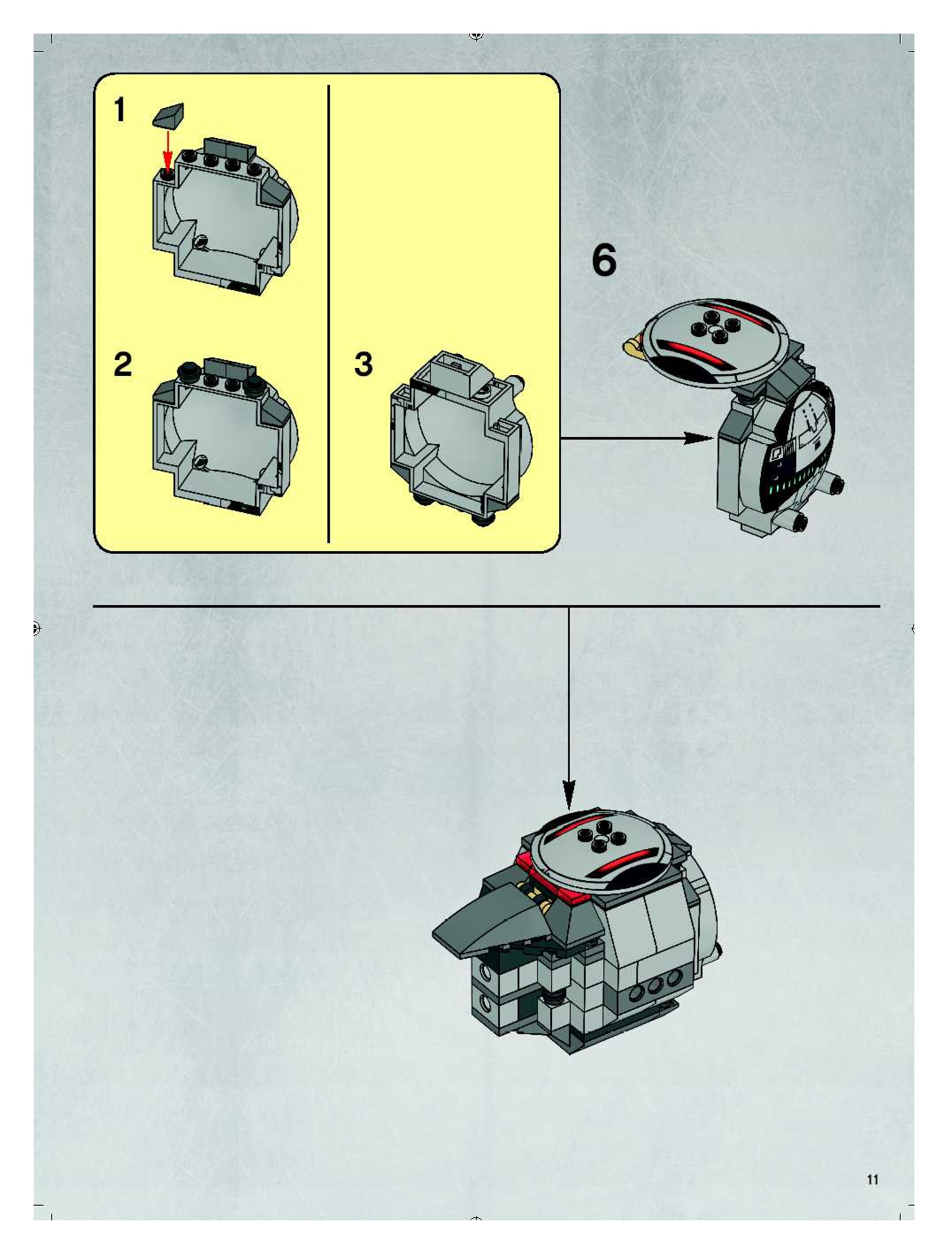 1

2

3

6

11