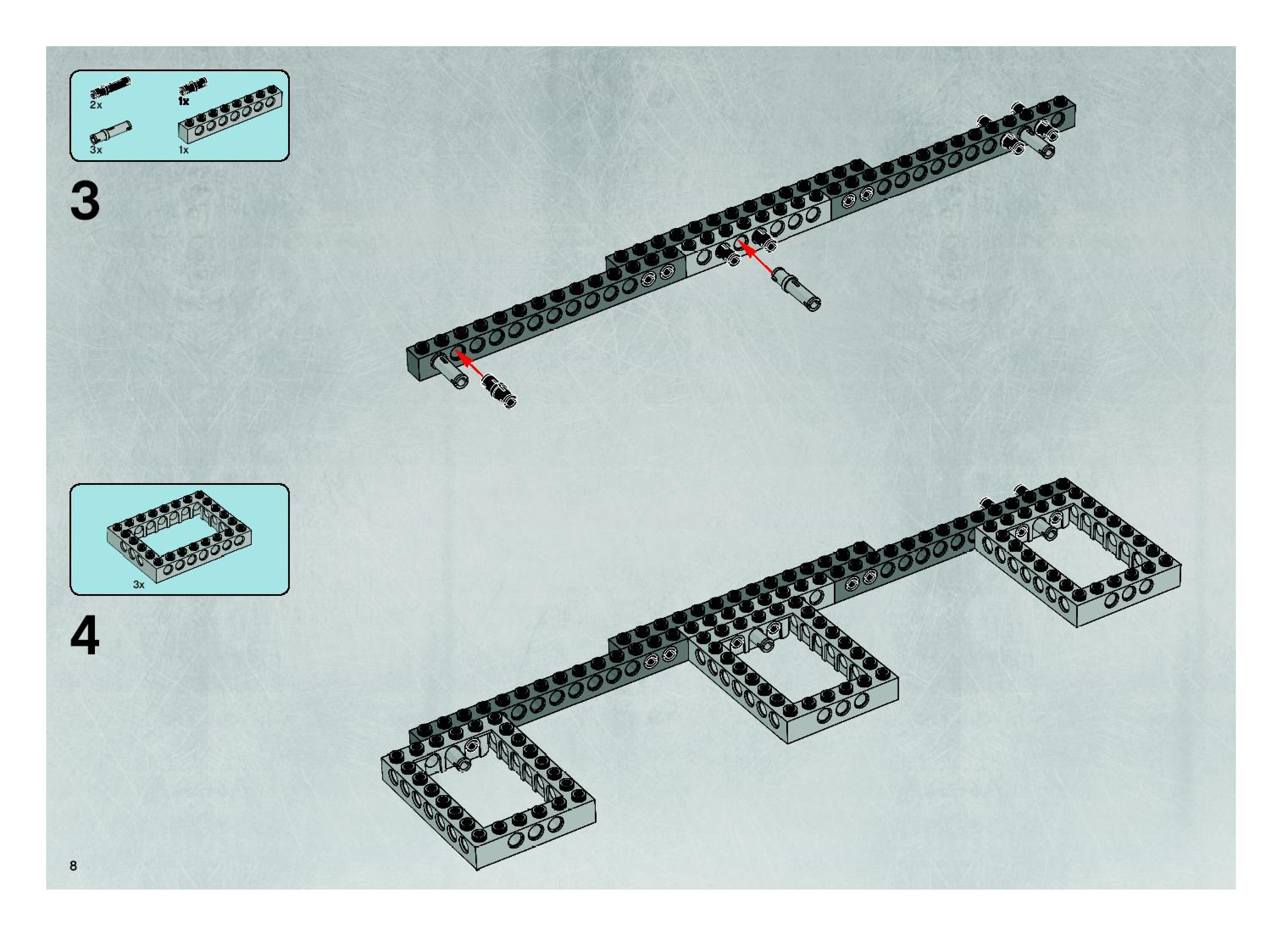 2x

1x

3x

1x

3

3x

4

8