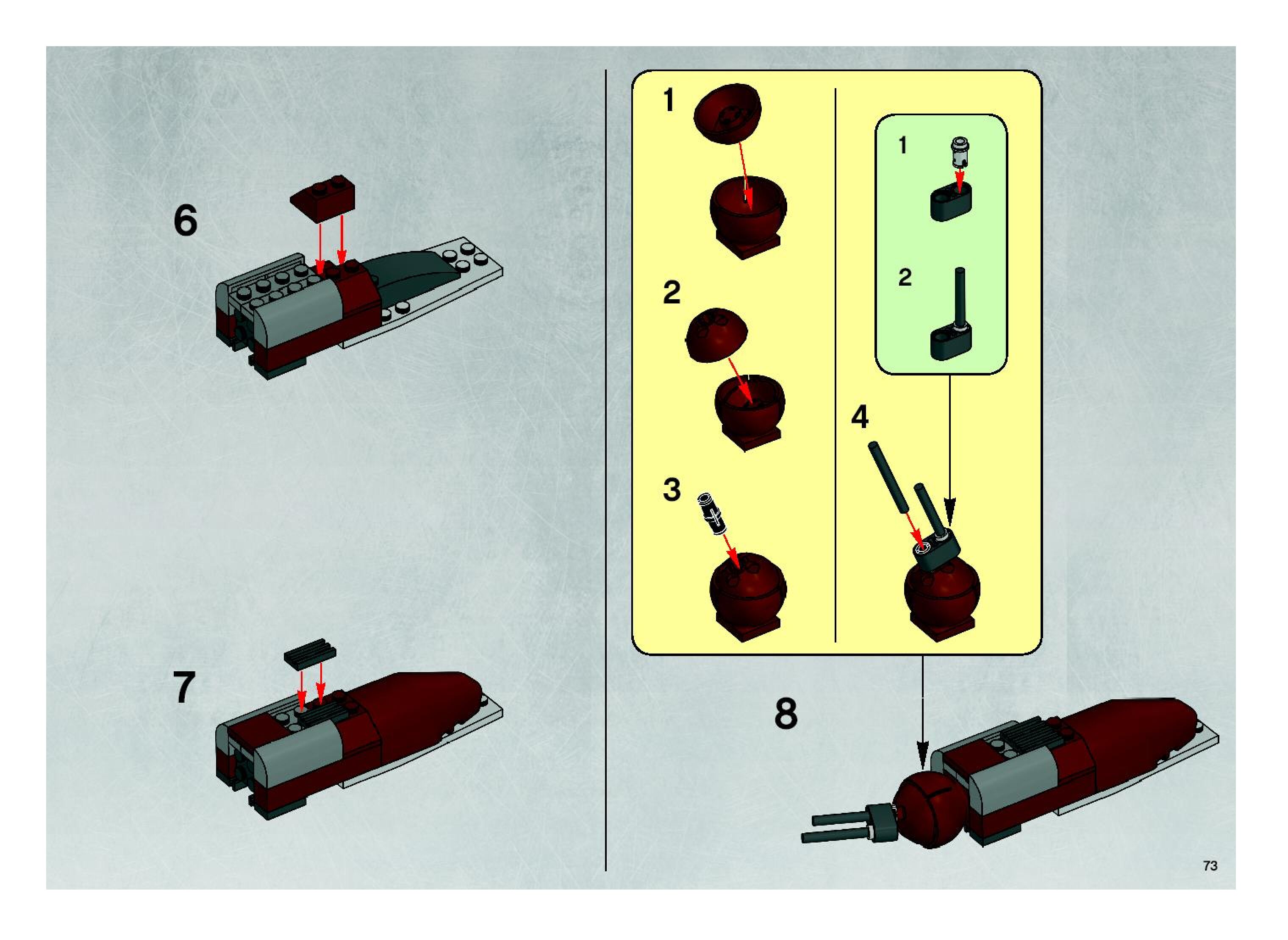 6

7

1

2

3

1

2

4

8

73