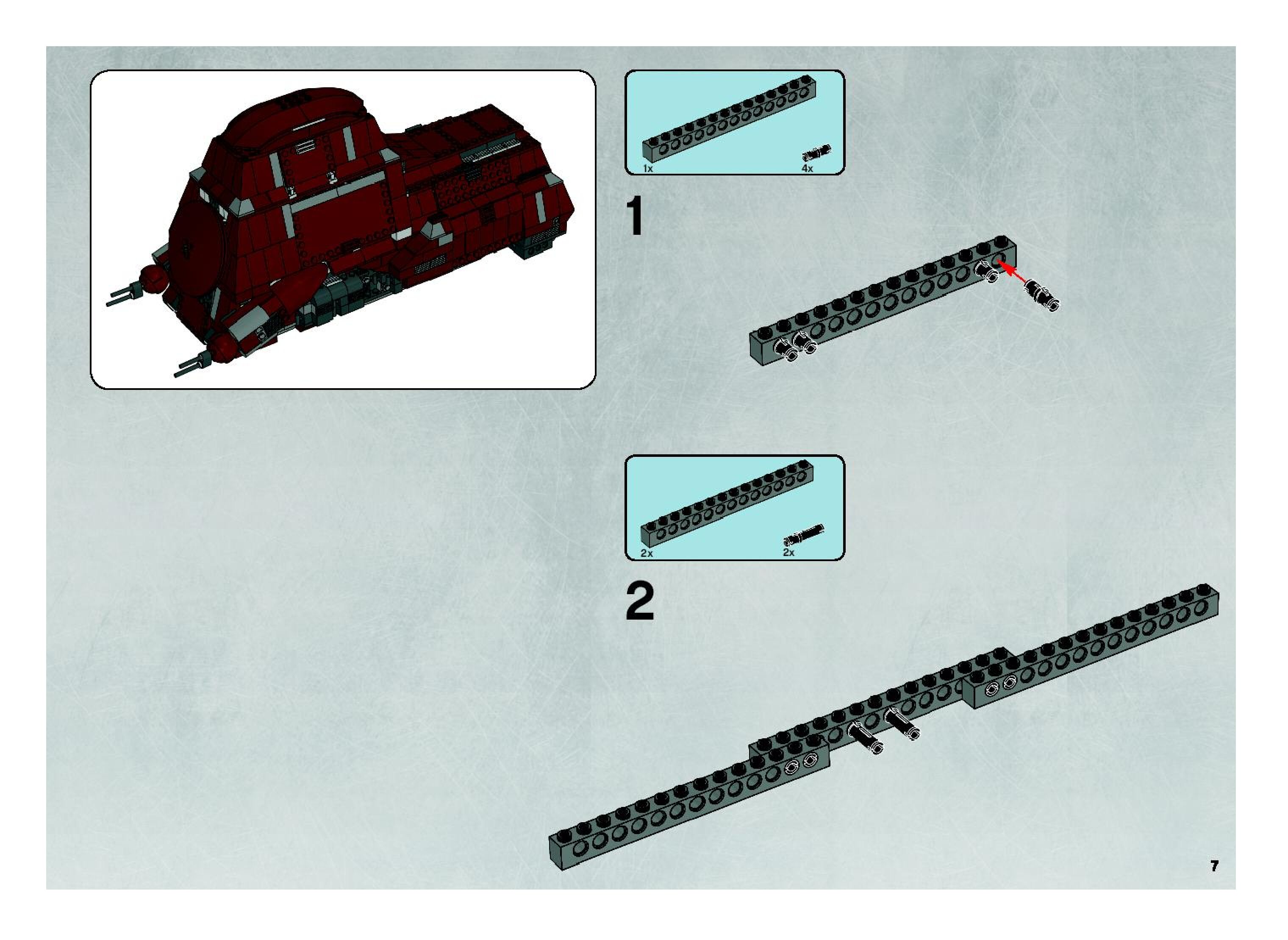 1x
4x

1

2x
2x

2

7