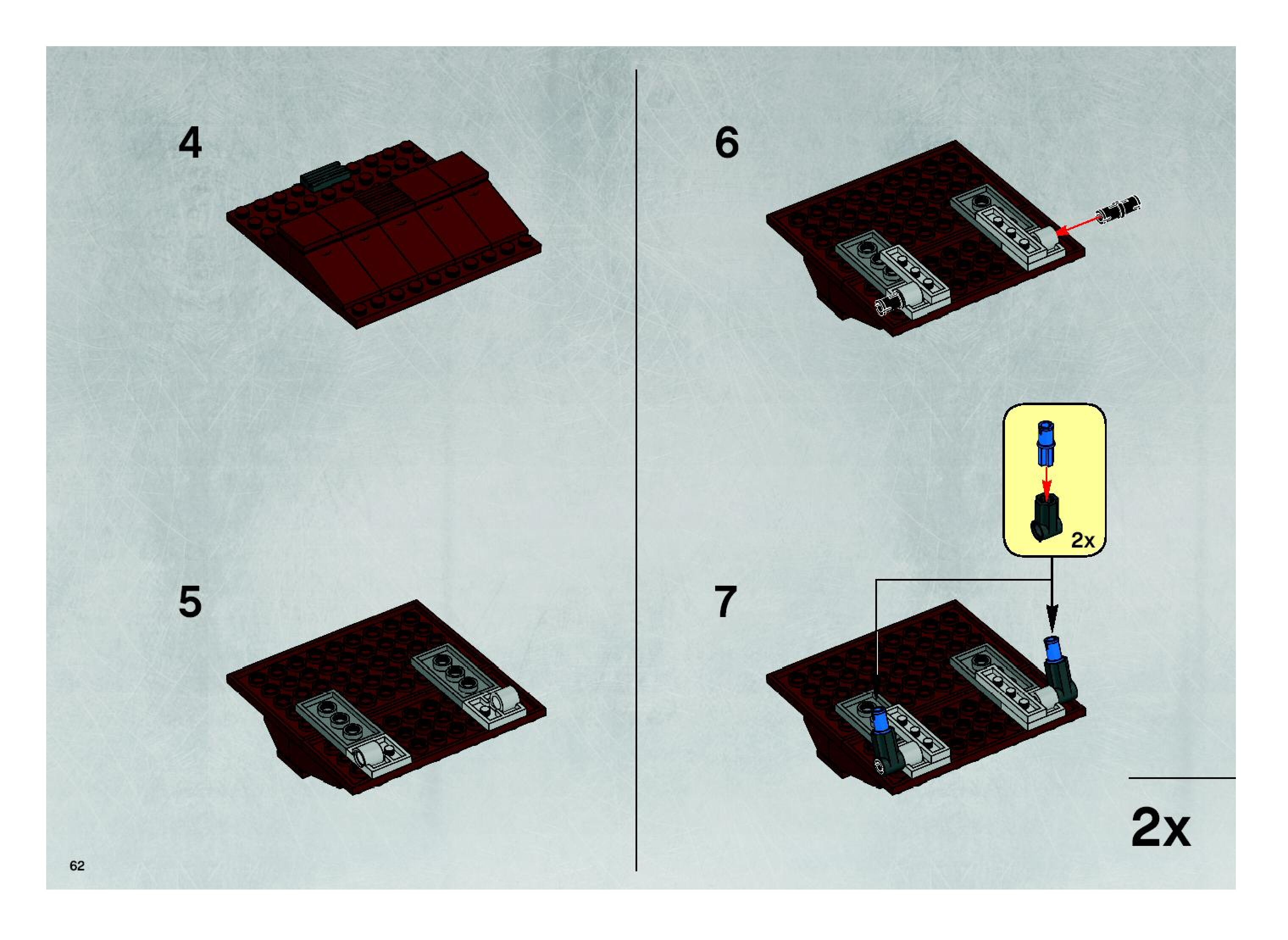 4

5

62

6

2x

7

2x