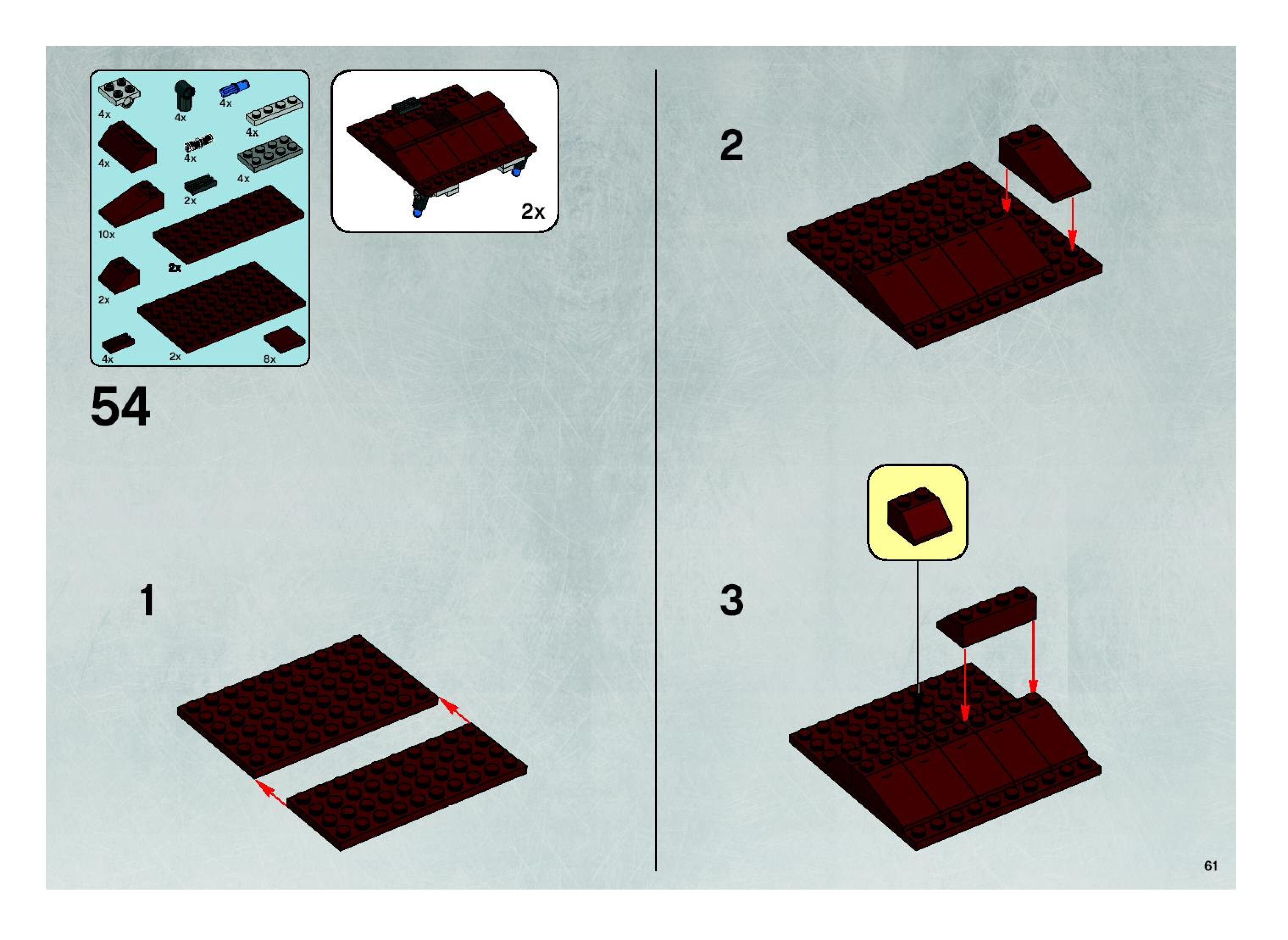 4x
4x
4x
4x
4x
4x
4x
2x
10x
2x
2x
4x
2x
8x

2x

54

1

2

3

61