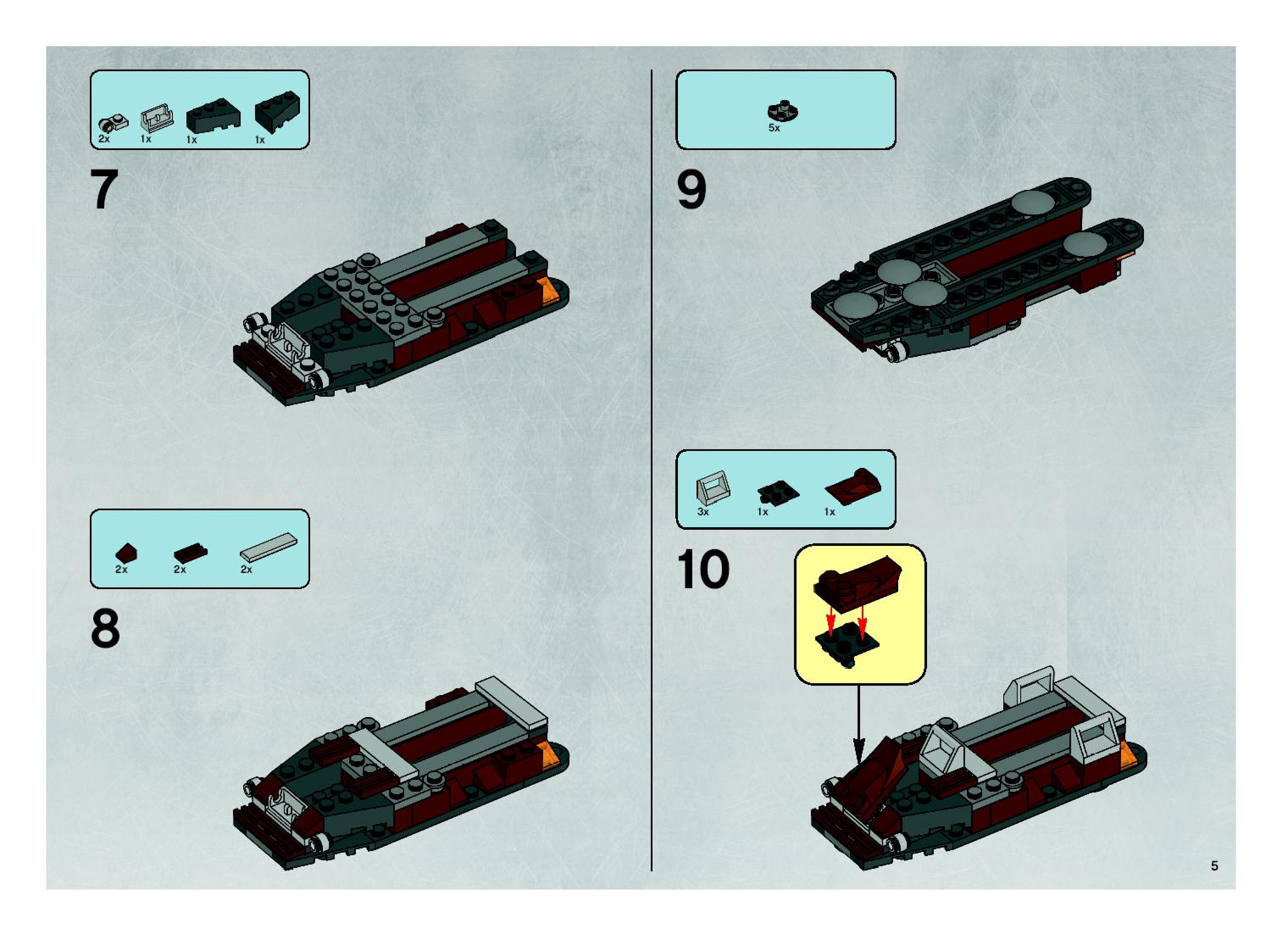 2x 1x 1x 1x

7

2x 2x 2x

8

5x

9

3x 1x 1x

10

5