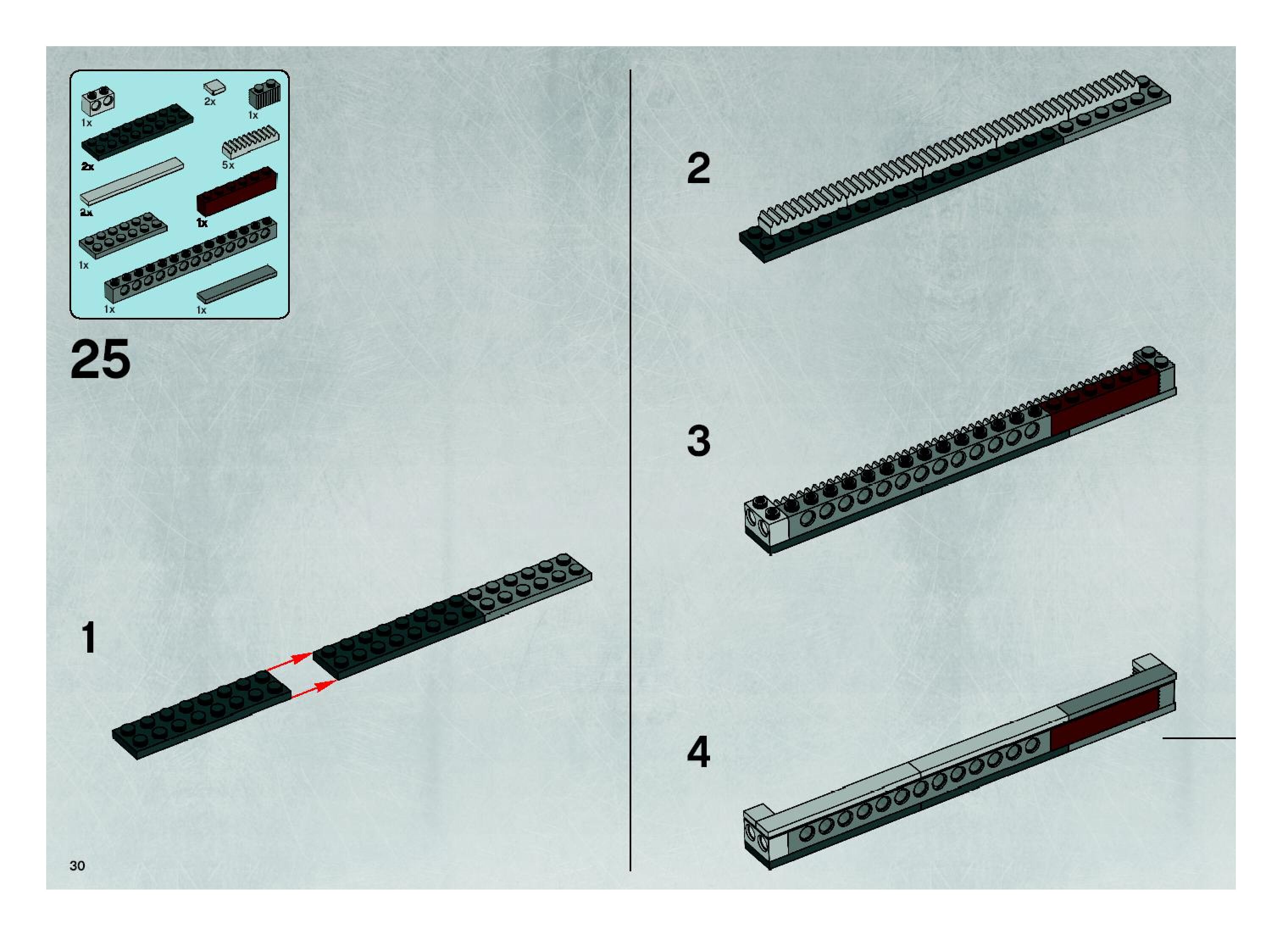 1x
2x
1x
2x
5x
2x
1x
1x
1x
1x

25

1

2

3

4

30