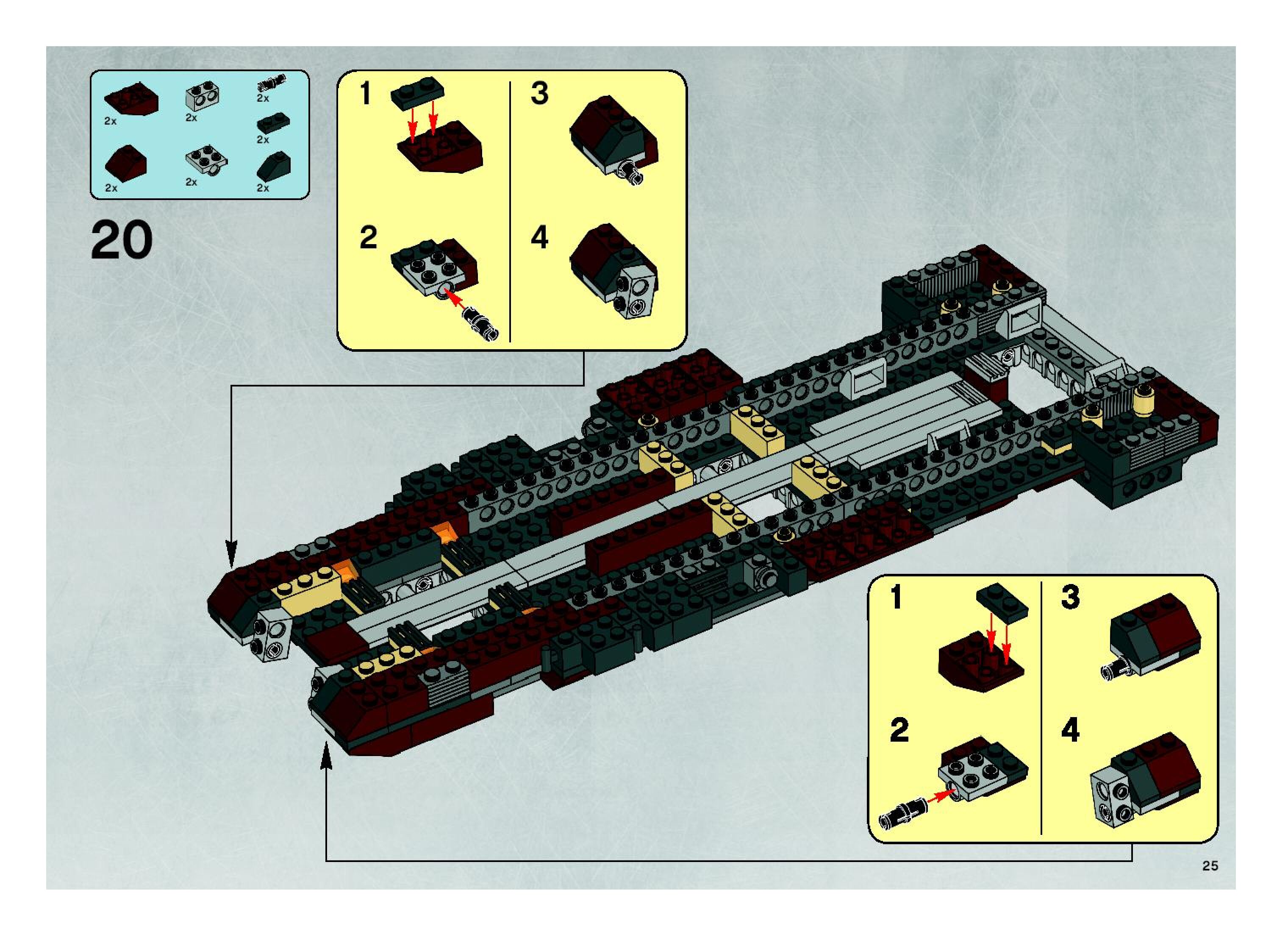 2x
2x
2x
2x
2x
2x
2x

20

1
2
3
4

1
2
3
4

25