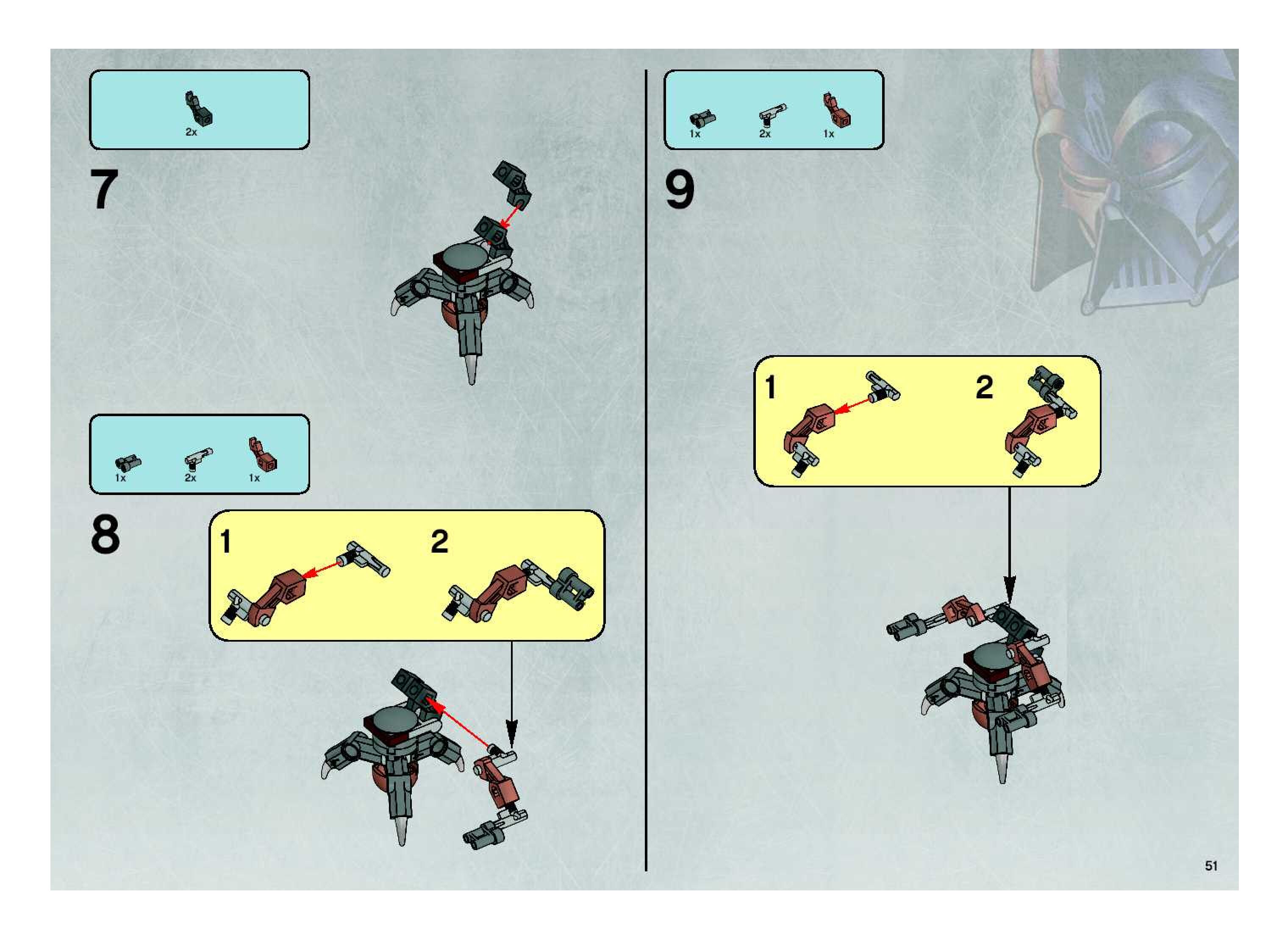 2x

7

1x 2x 1x

8

1

2

1x 2x 1x

9

1

2

51