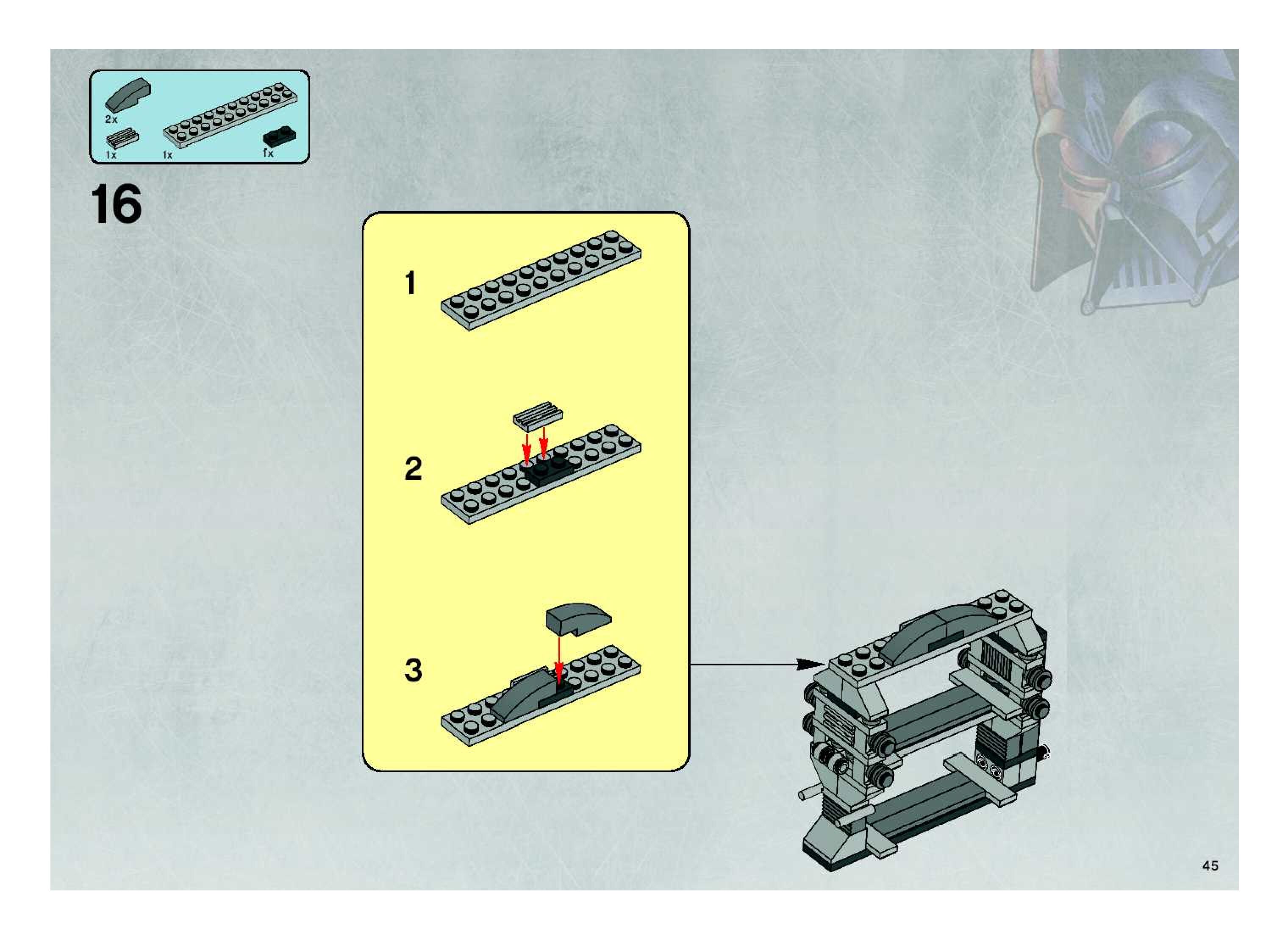 2x
1x
1x
1x
16
1
2
3
45