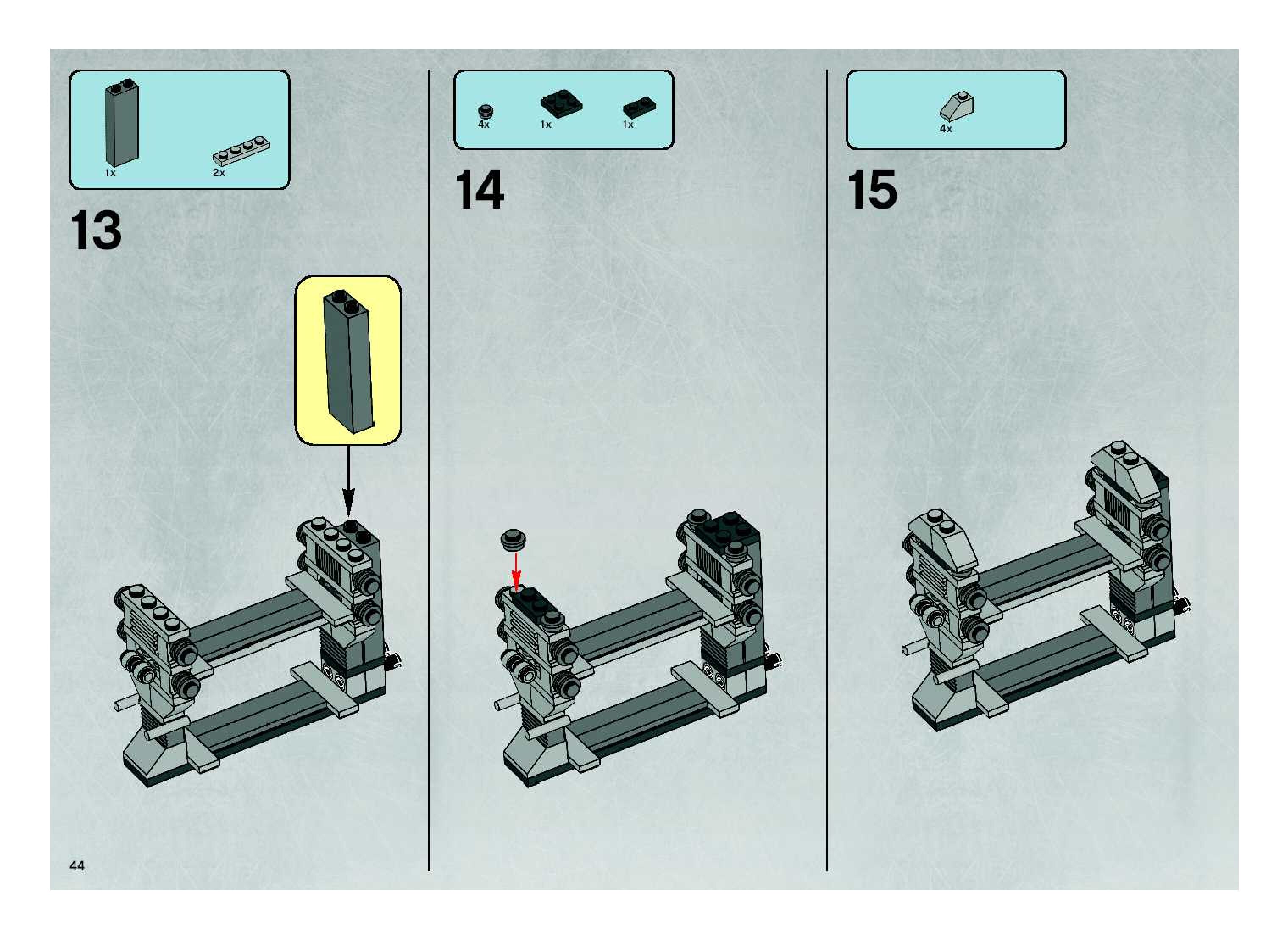 1x
2x

13

4x
1x
1x

14

4x

15

44