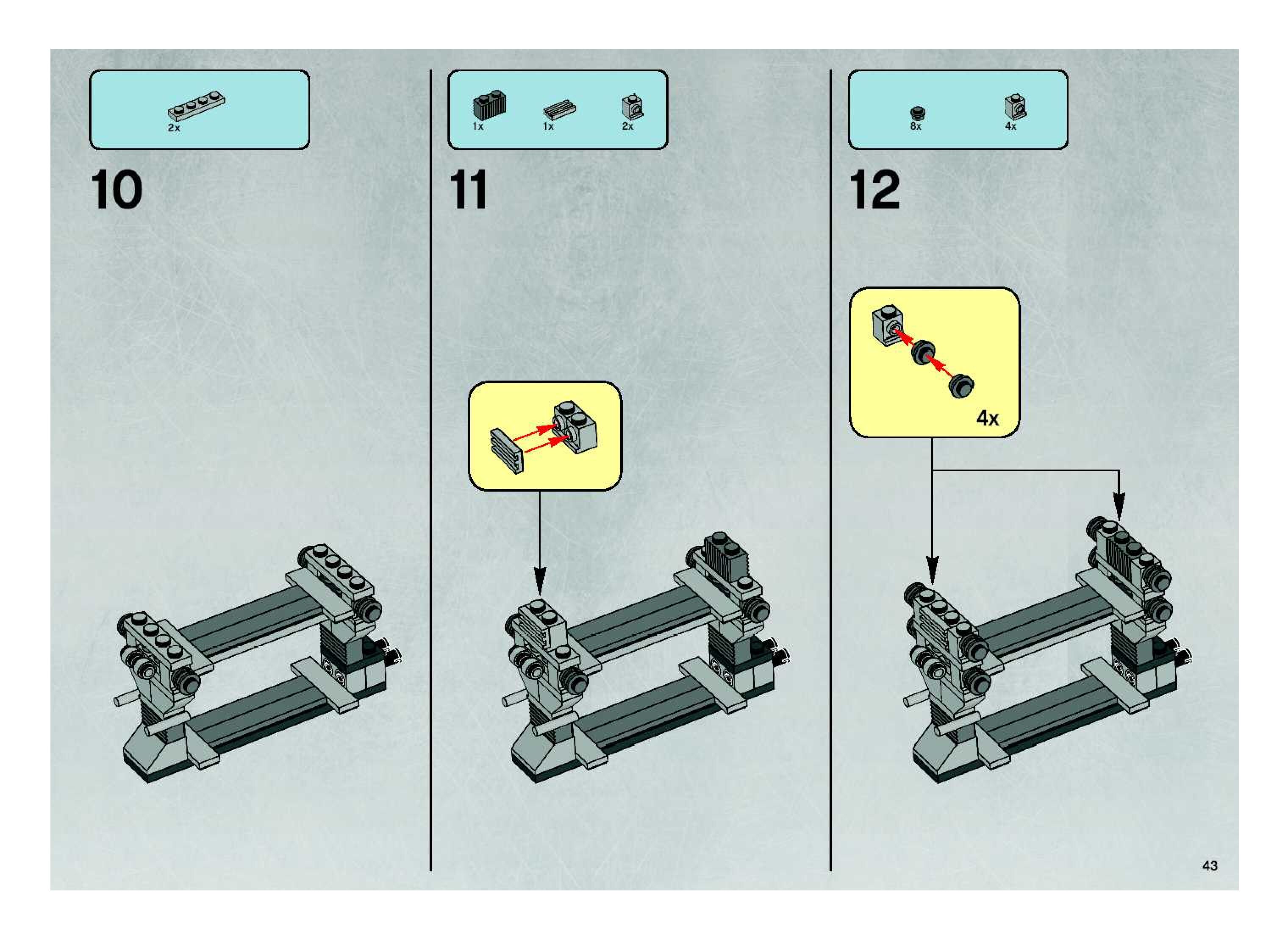 2x

10

1x 1x 2x

11

8x 4x

12

4x

43