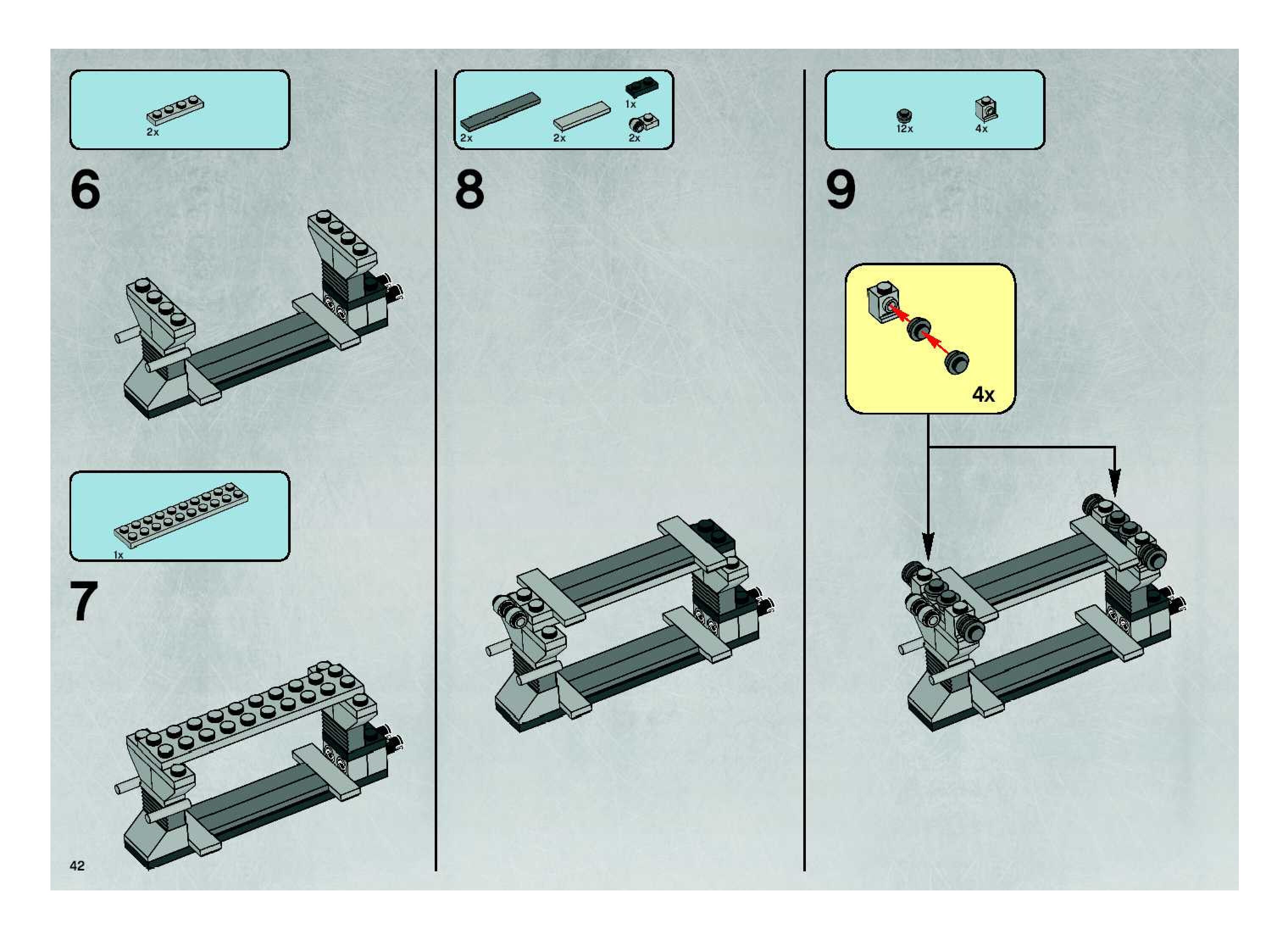 2x

6

1x

7

42

2x 2x 1x 2x

8

12x 4x

9

4x