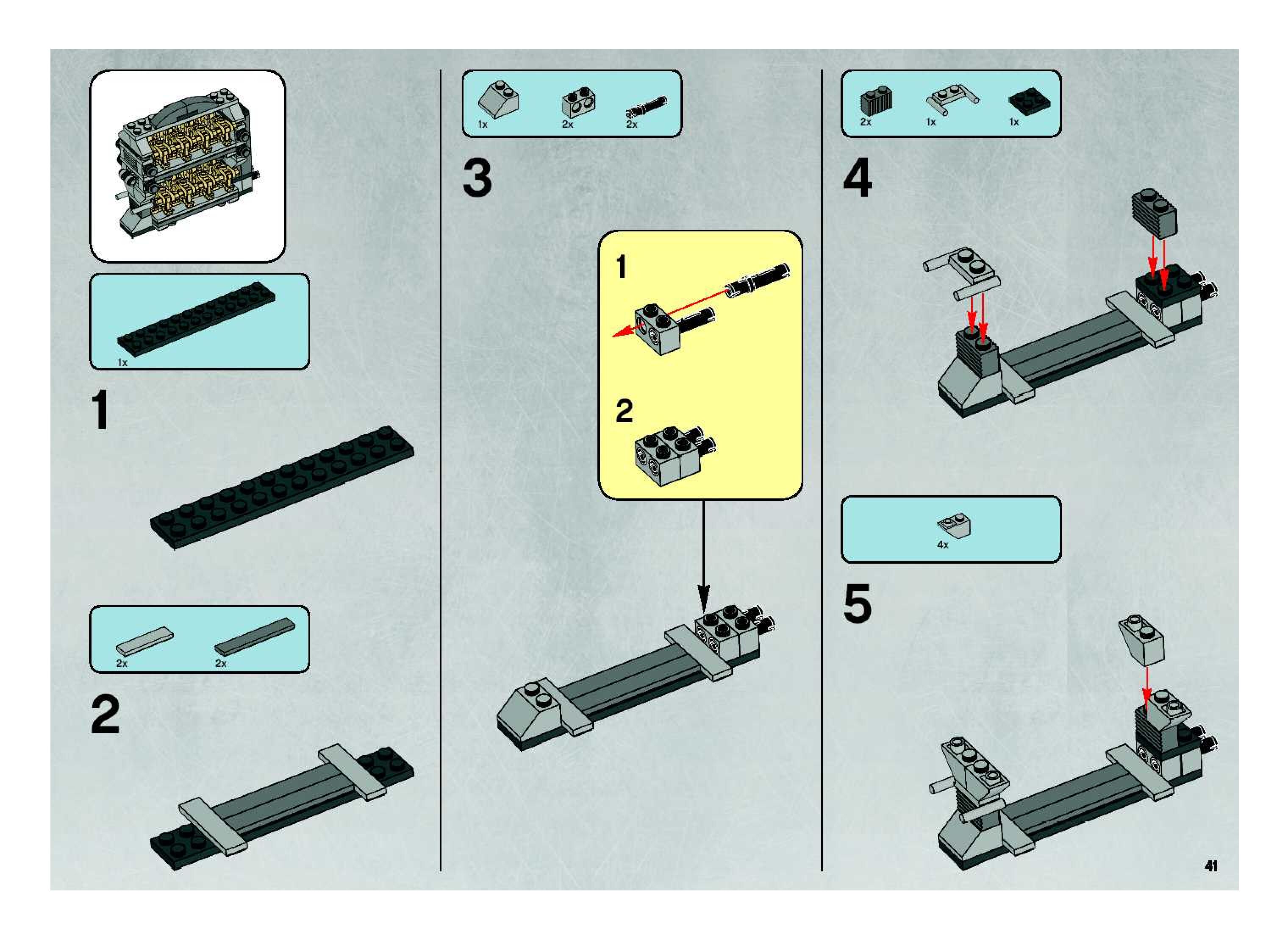 1x

1

2x 2x

2

1x 2x 2x

3

1

2

2x 1x 1x

4

4x

5

41