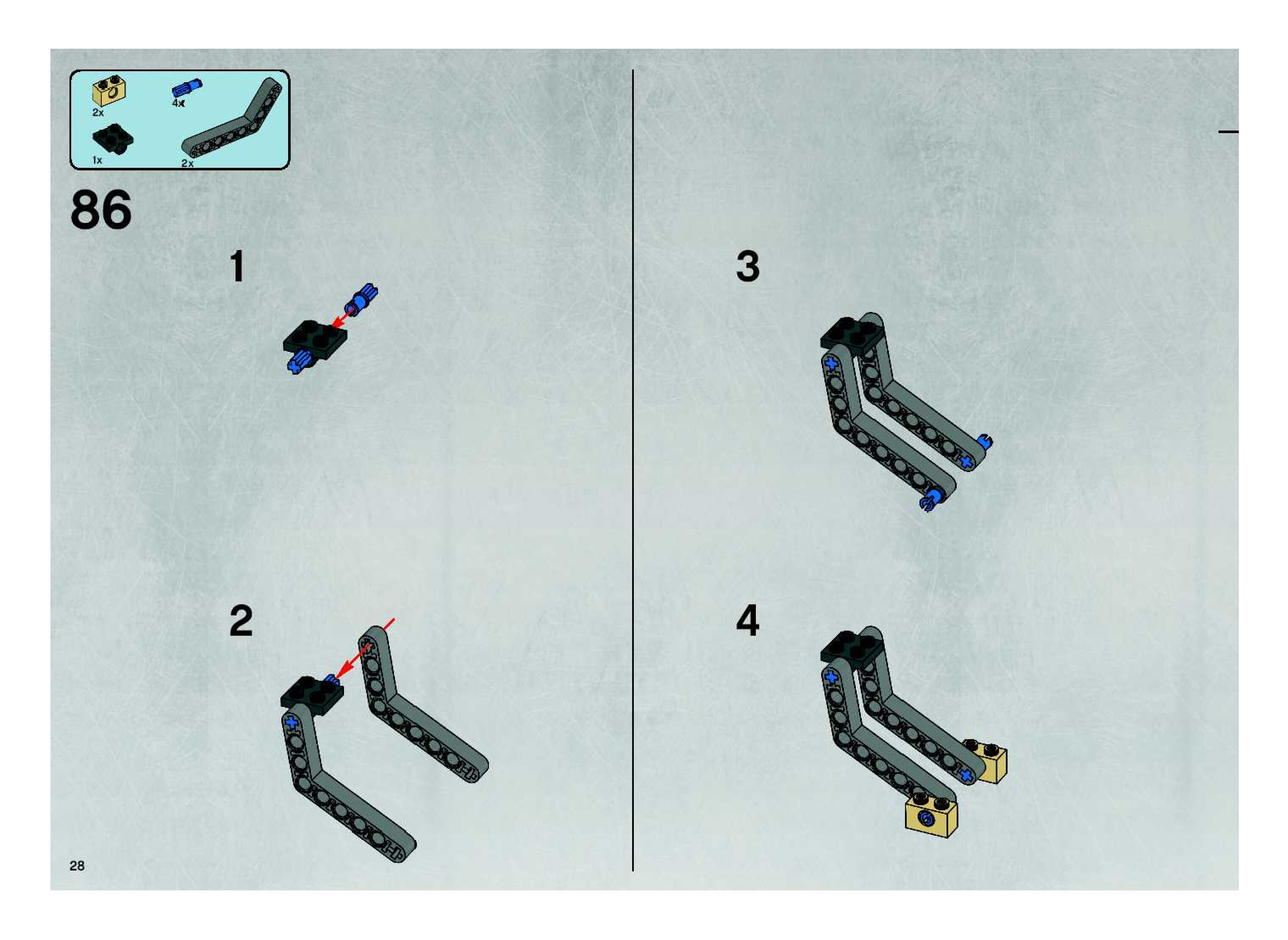 2x
4x
1x
2x
86
1
2
3
4
28