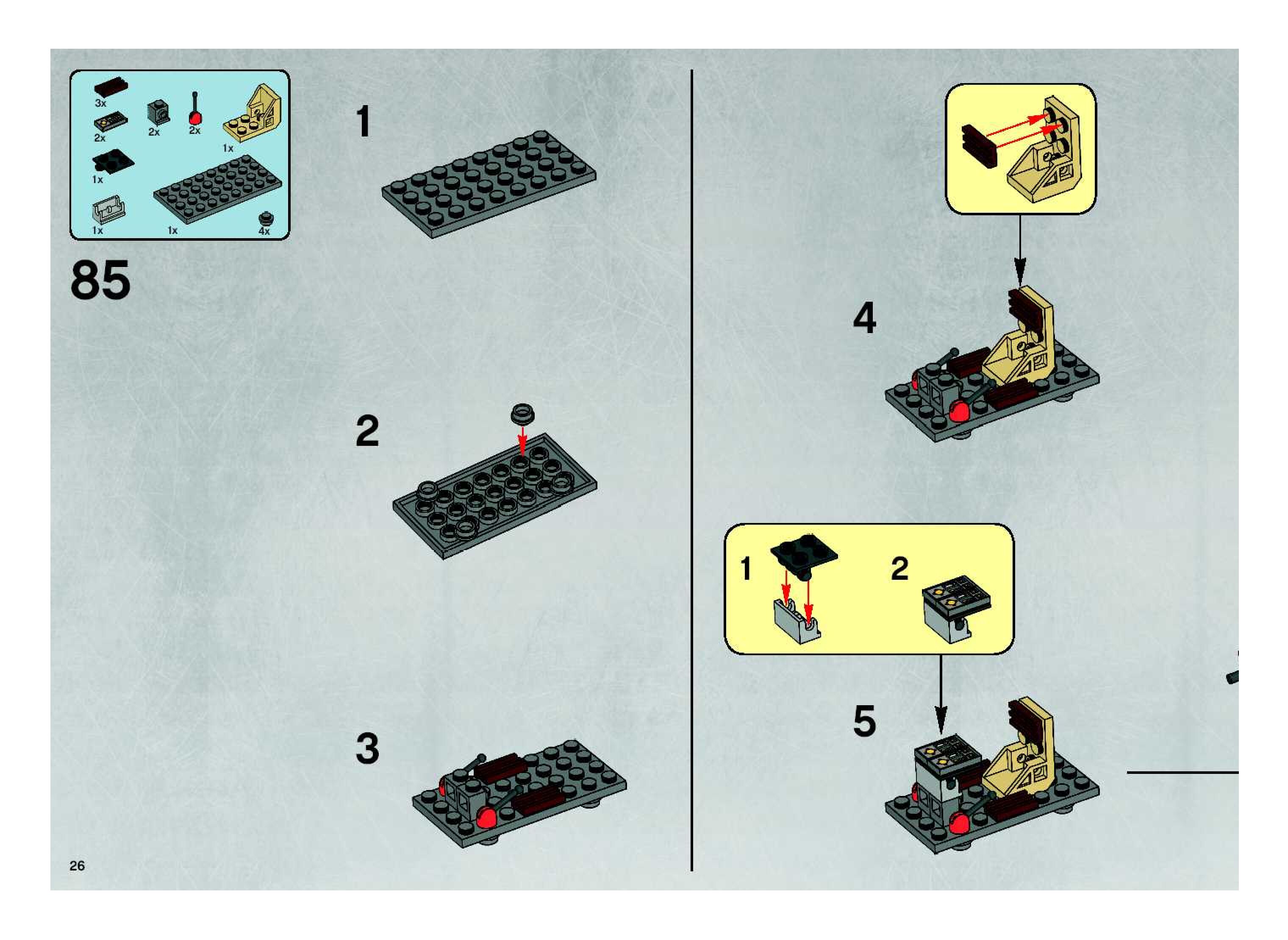 3x
2x
2x
2x
1x
1x
1x
1x
4x

85

1

2

3

4

1

2

5

26