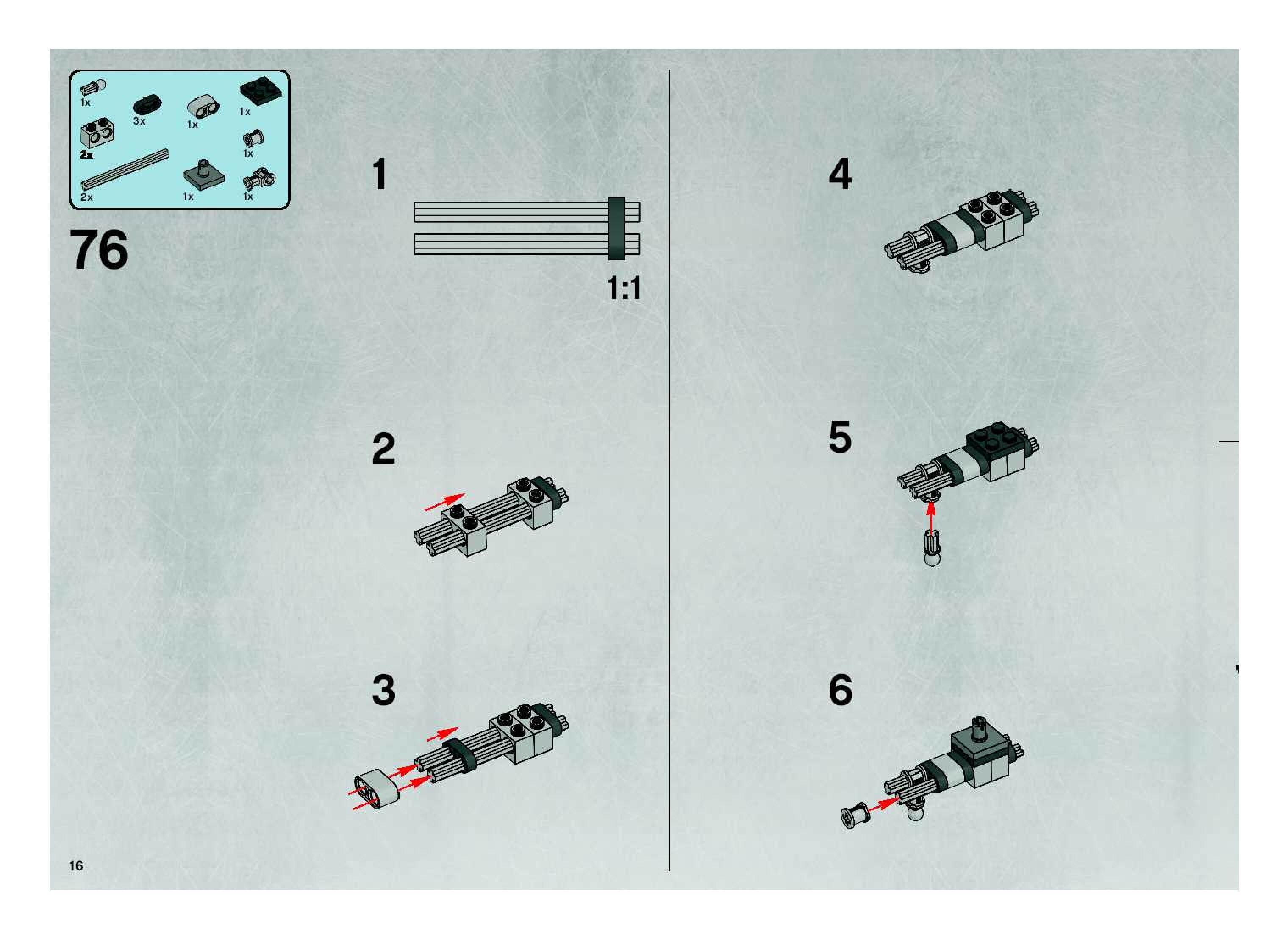 1x
3x
1x
1x
2x
1x
2x
1x
1x

76

1

1:1

2

3

4

5

6

16