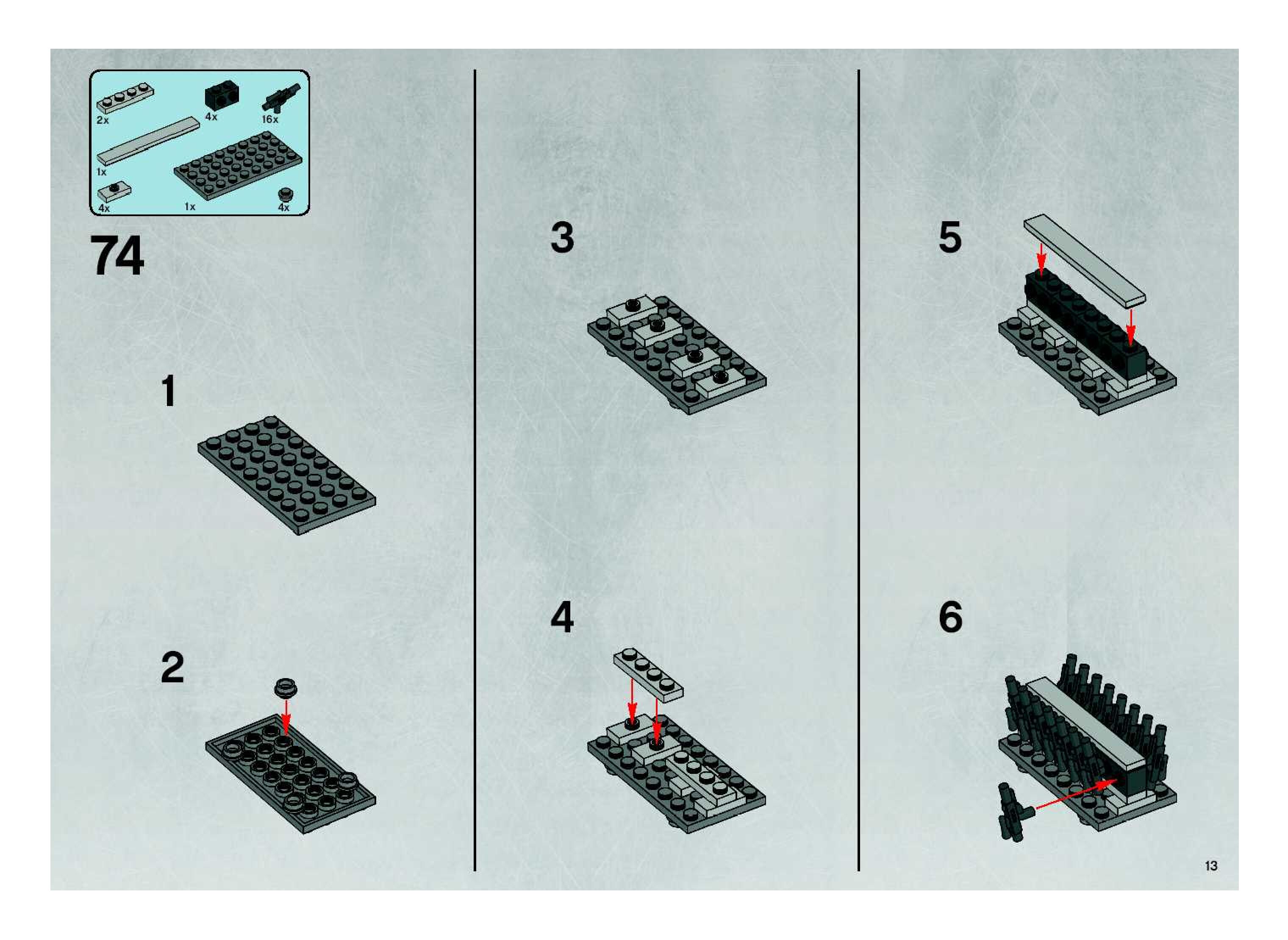 2x
4x
16x
1x
4x
1x
4x

74

1

2

3

4

5

6

13