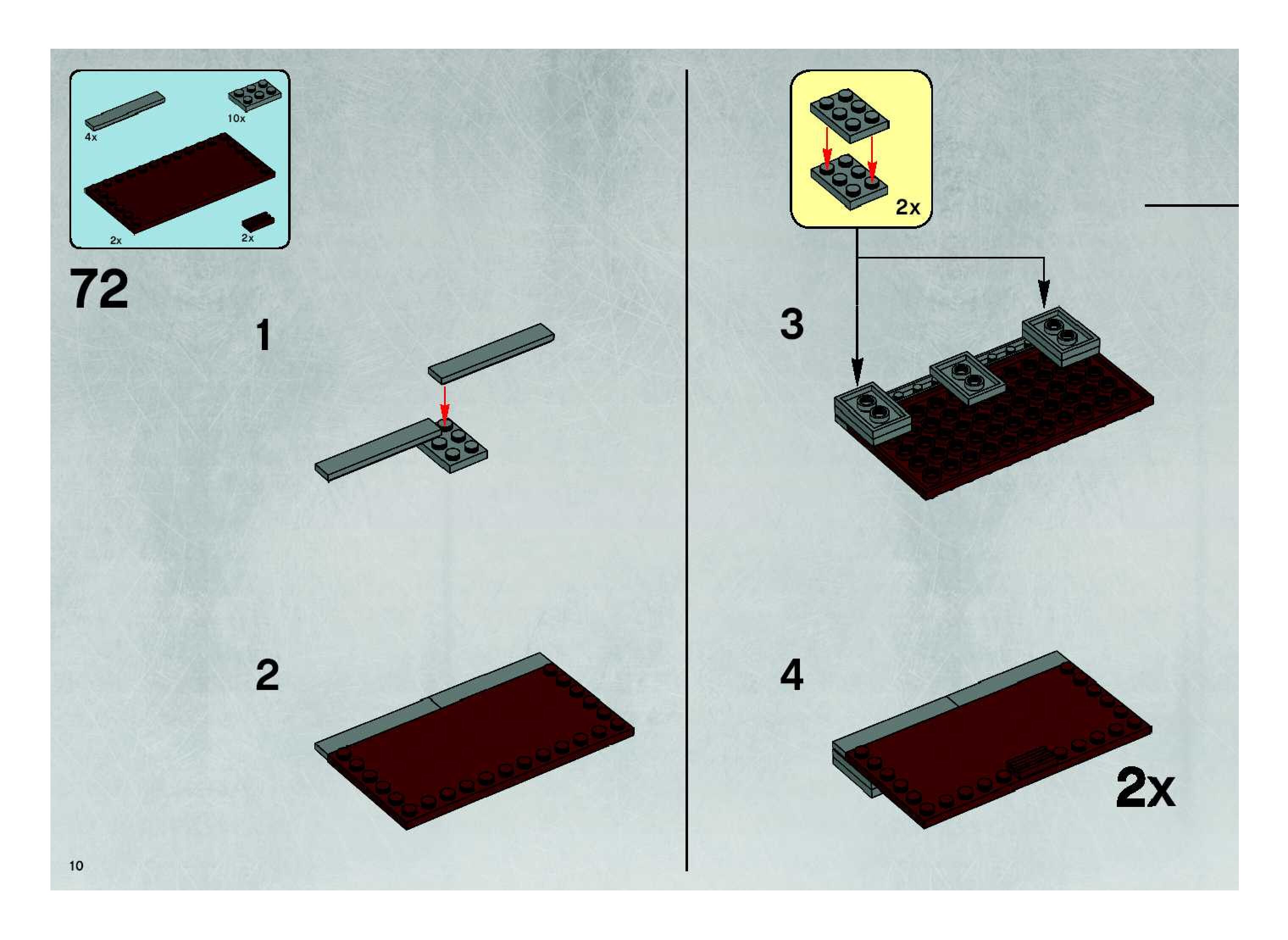 4x
10x
2x
2x

72

1

2

2x

3

4

2x

10