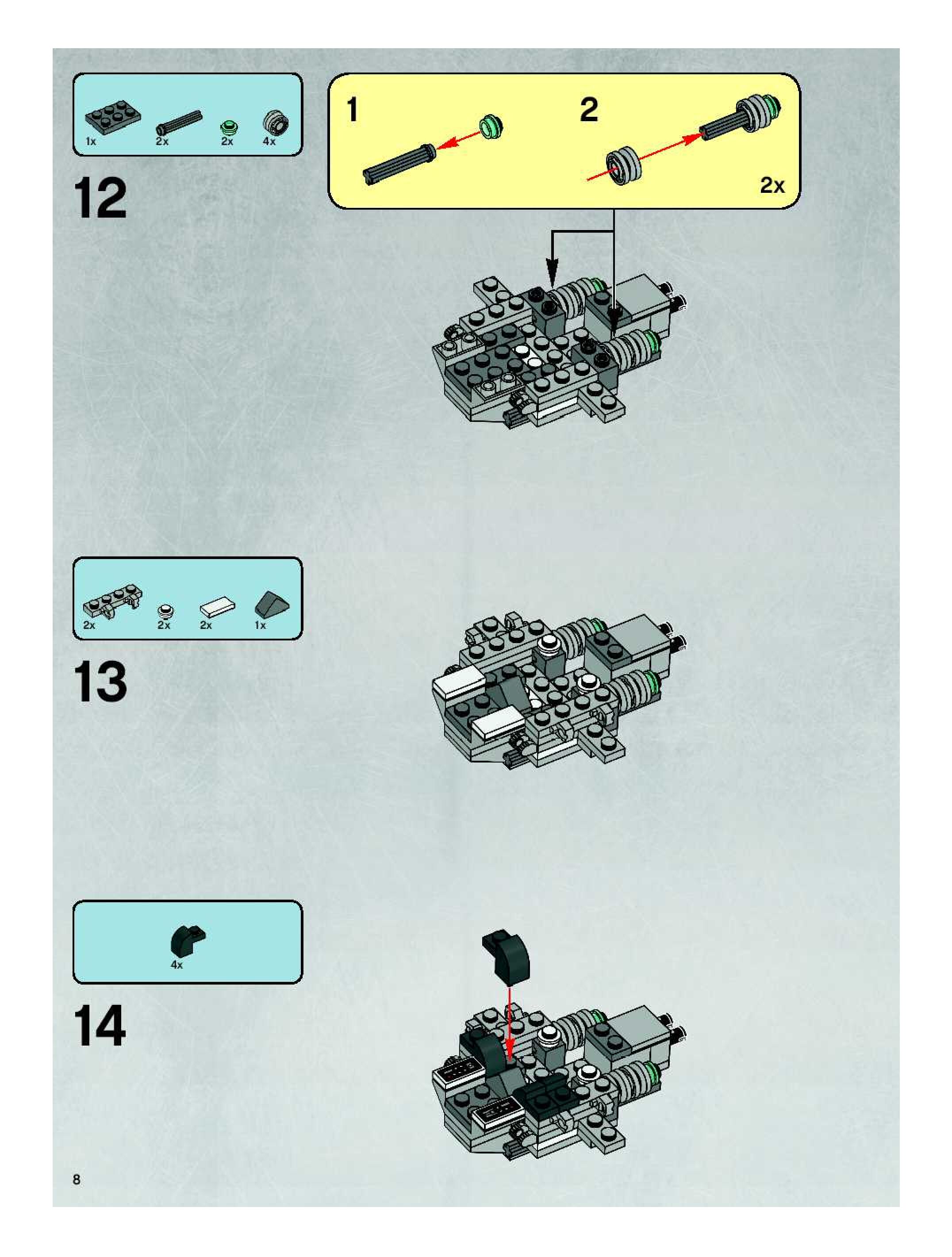 1x 2x 2x 4x

12

1

2

2x

2x 2x 2x 1x

13

4x

14

8