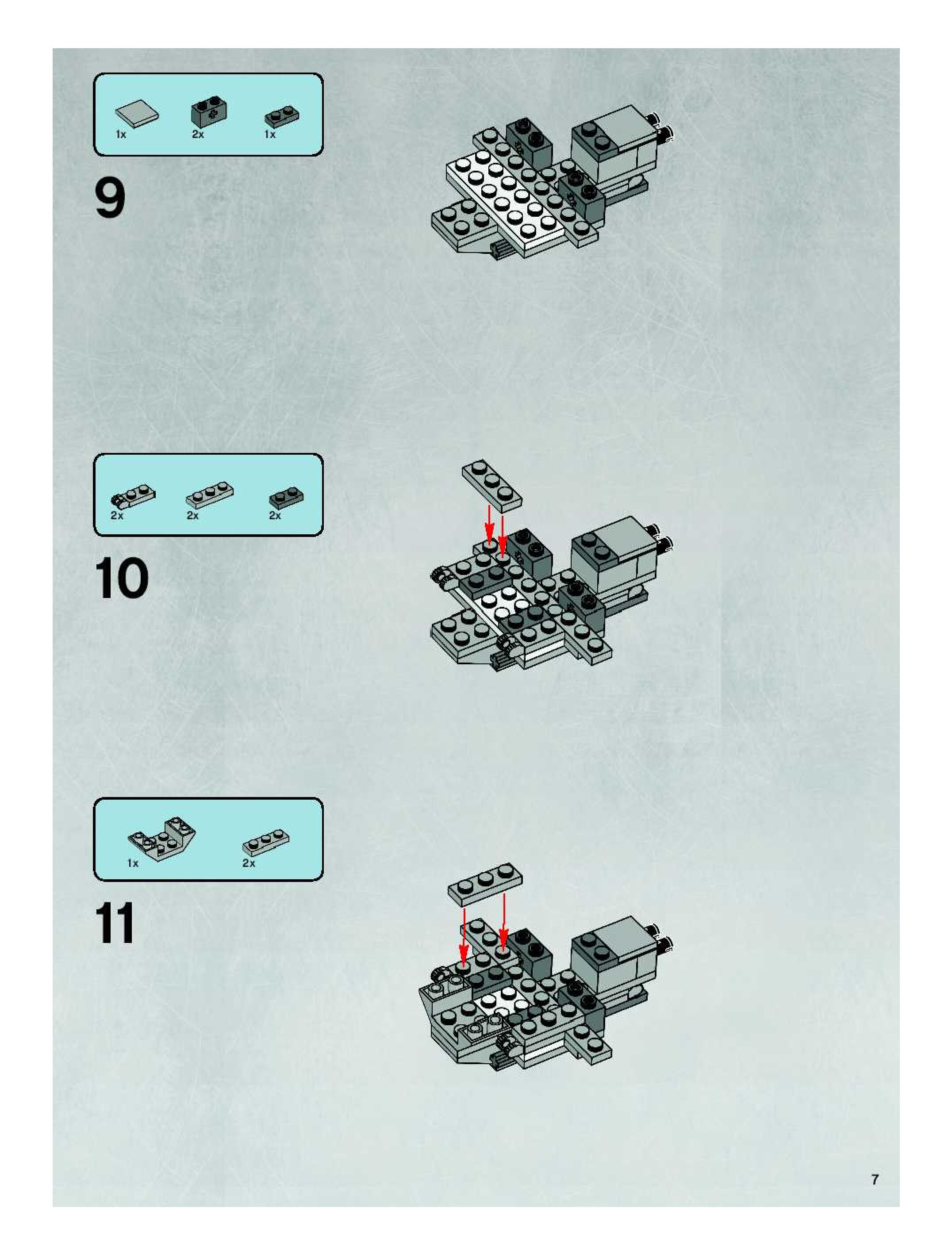 1x 2x 1x

9

2x 2x 2x

10

1x 2x

11

7