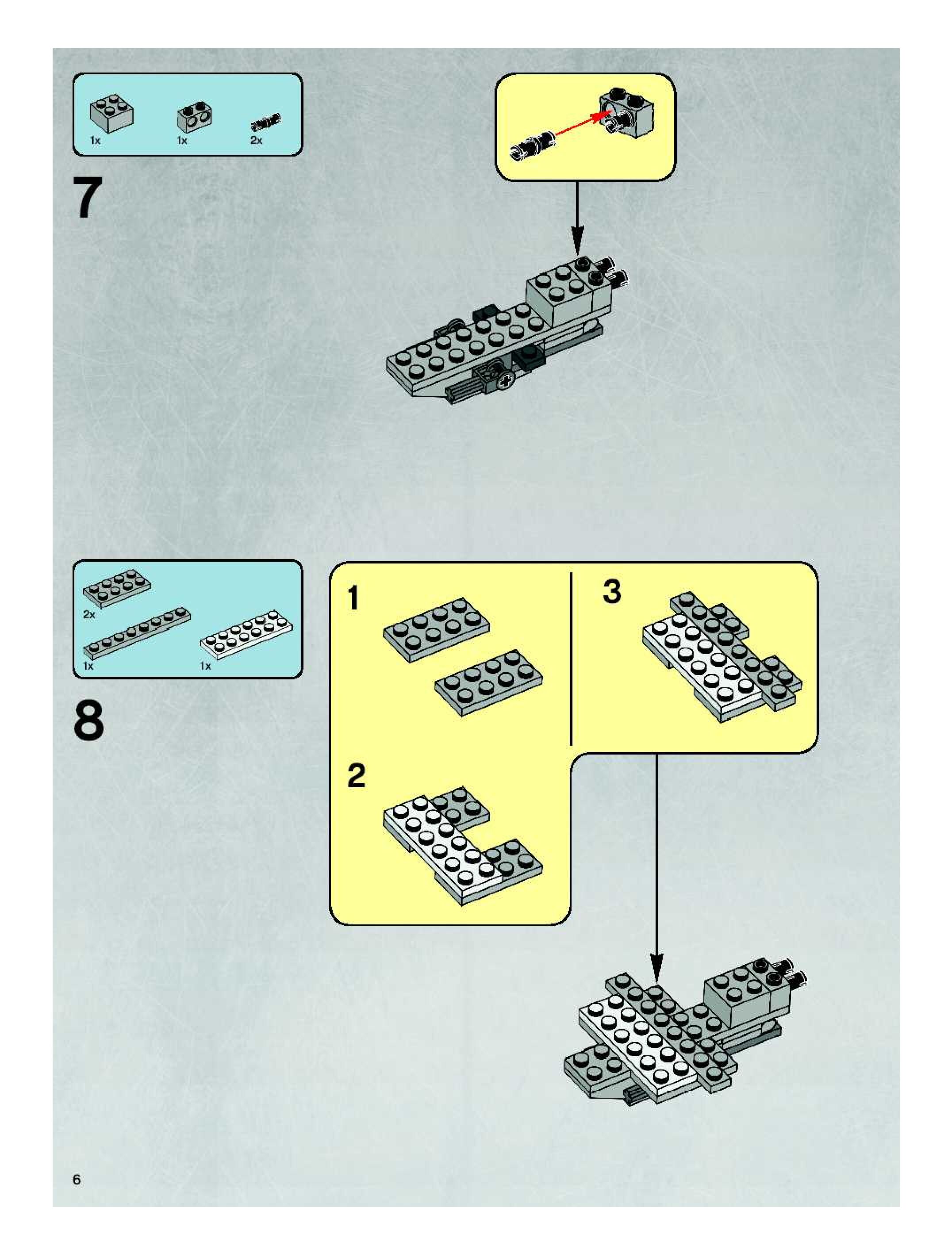 1x 1x 2x

7

2x

1x 1x

8

1

3

2

6