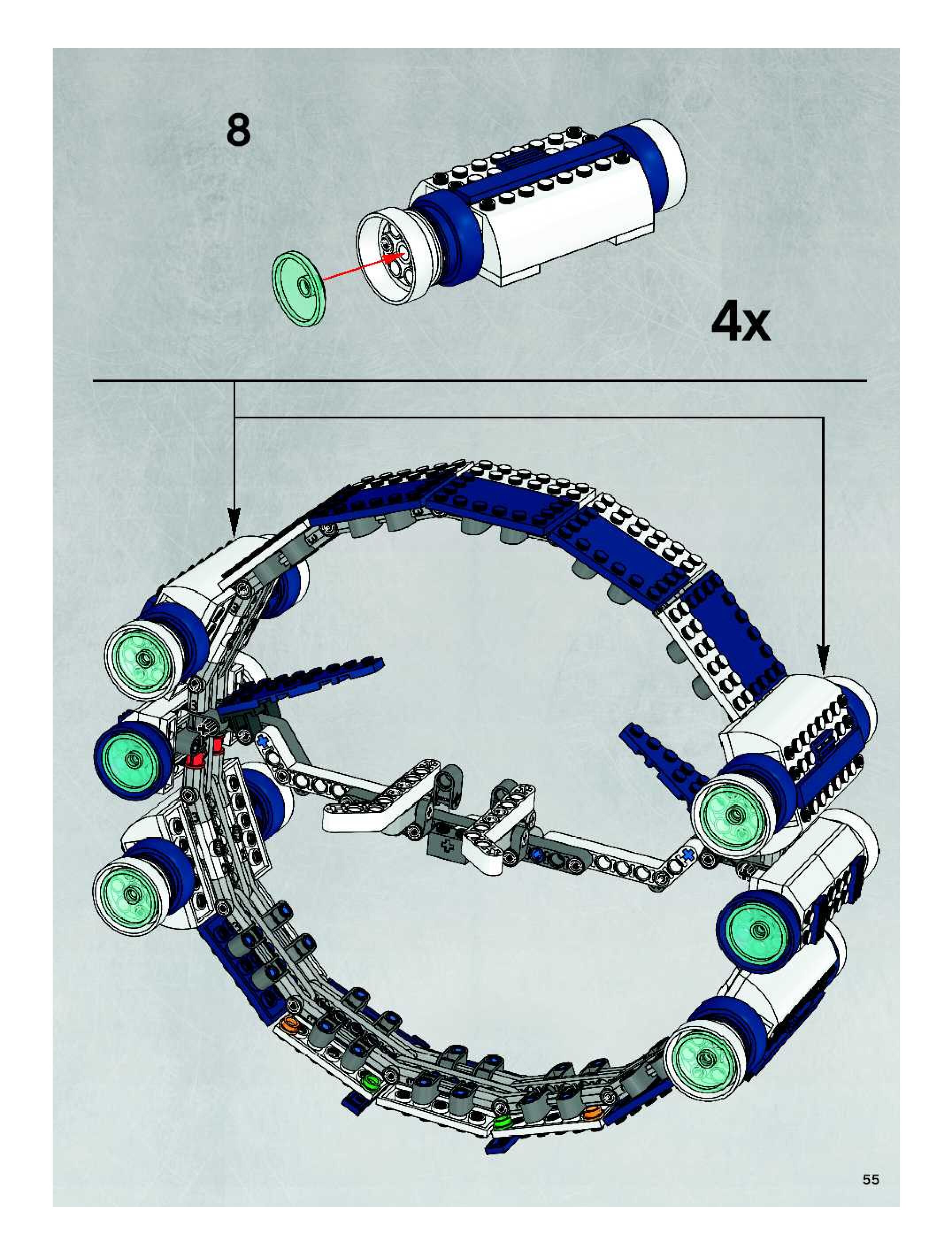 8

4x

55