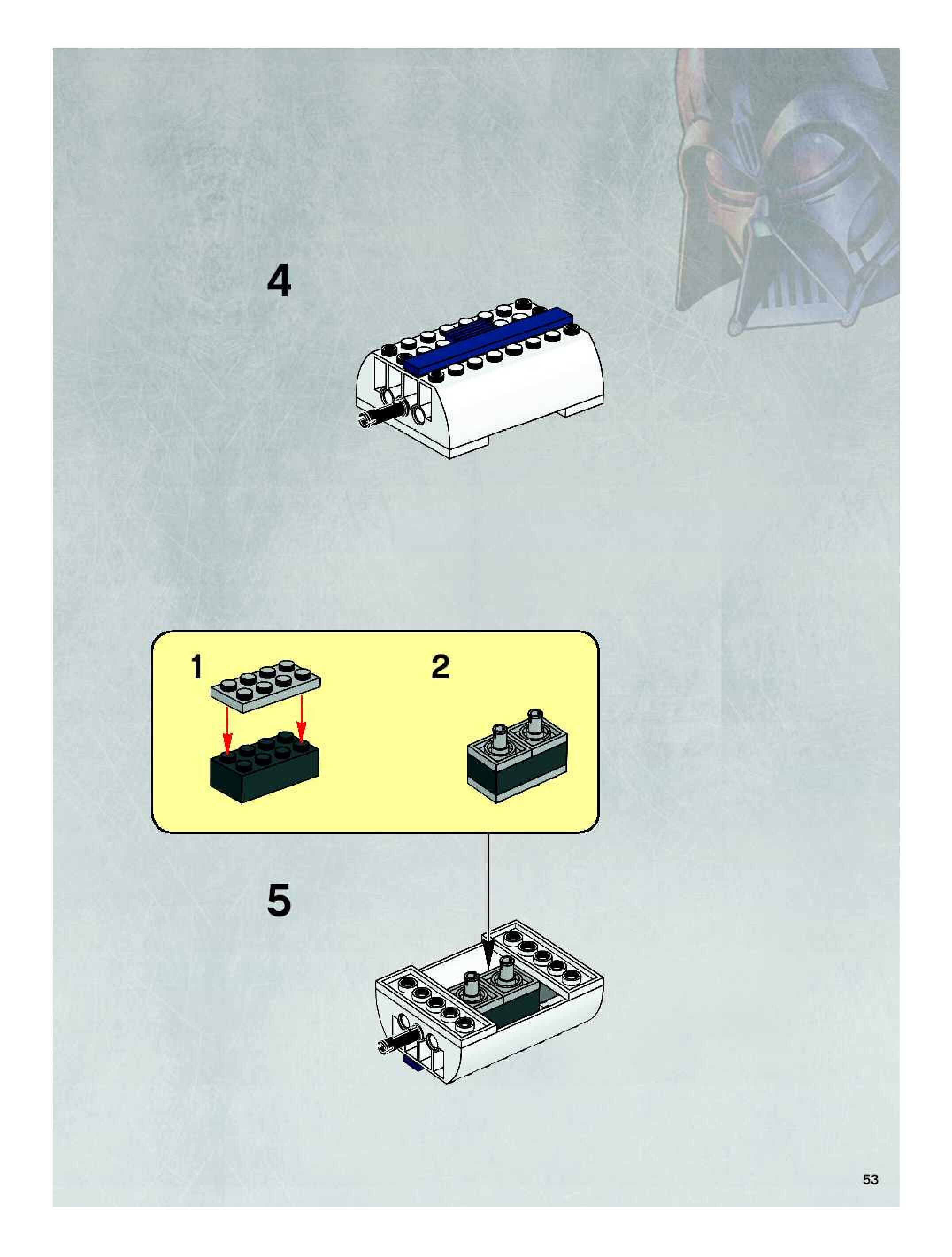 4

1

2

5

53