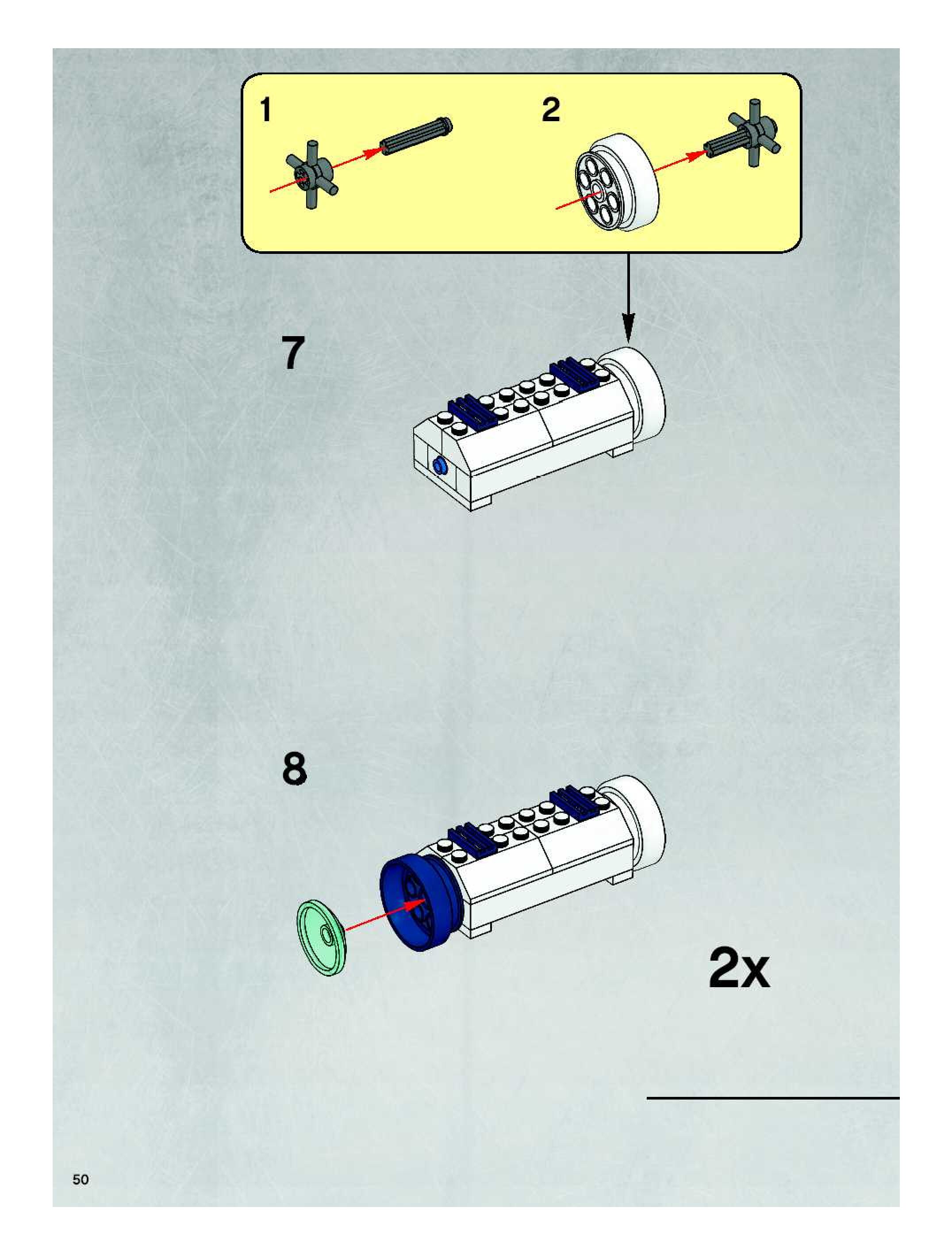 1

2

7

8

2x

50