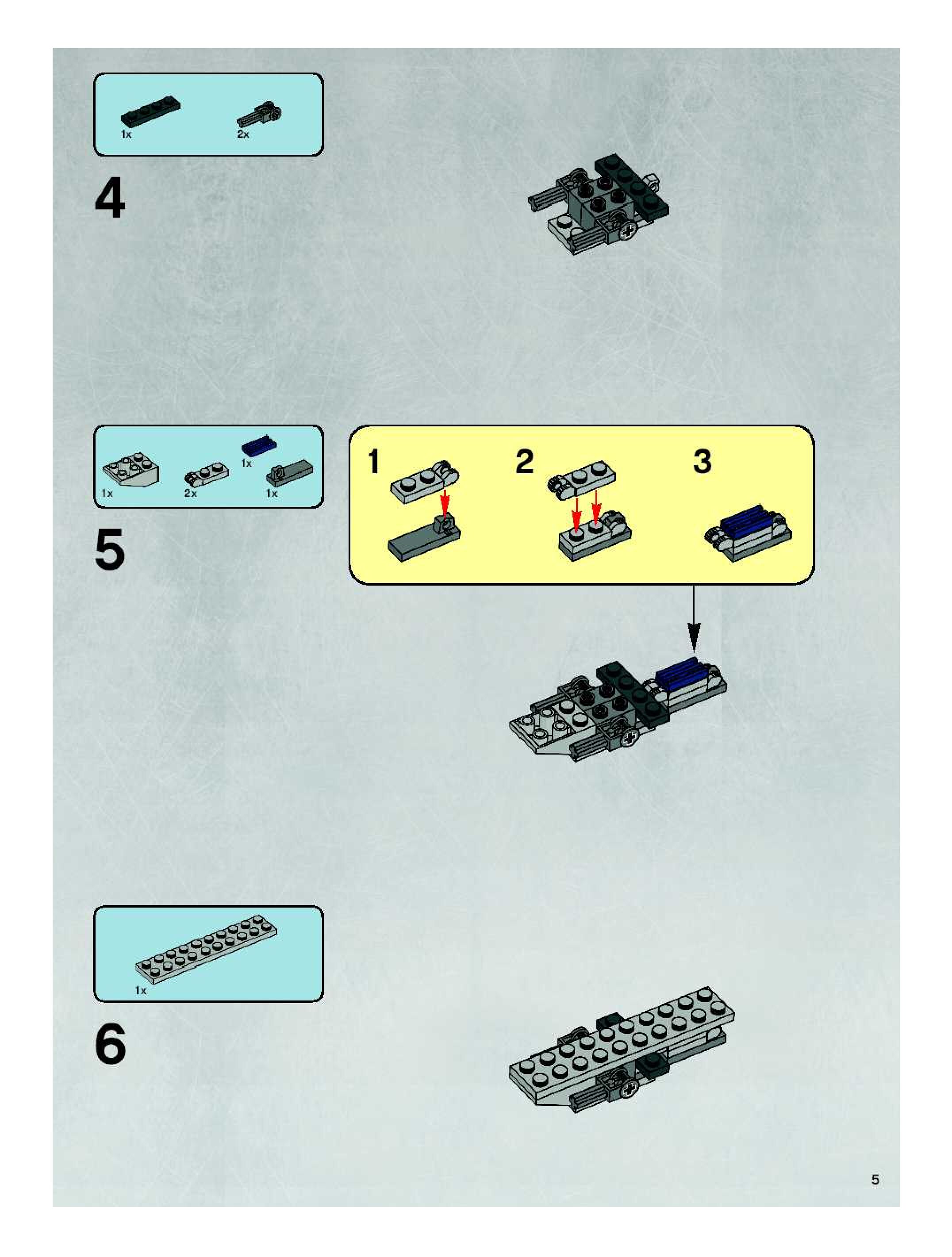 1x 2x

4

1x

1x 2x 1x

5

1 2 3

1x

6

5