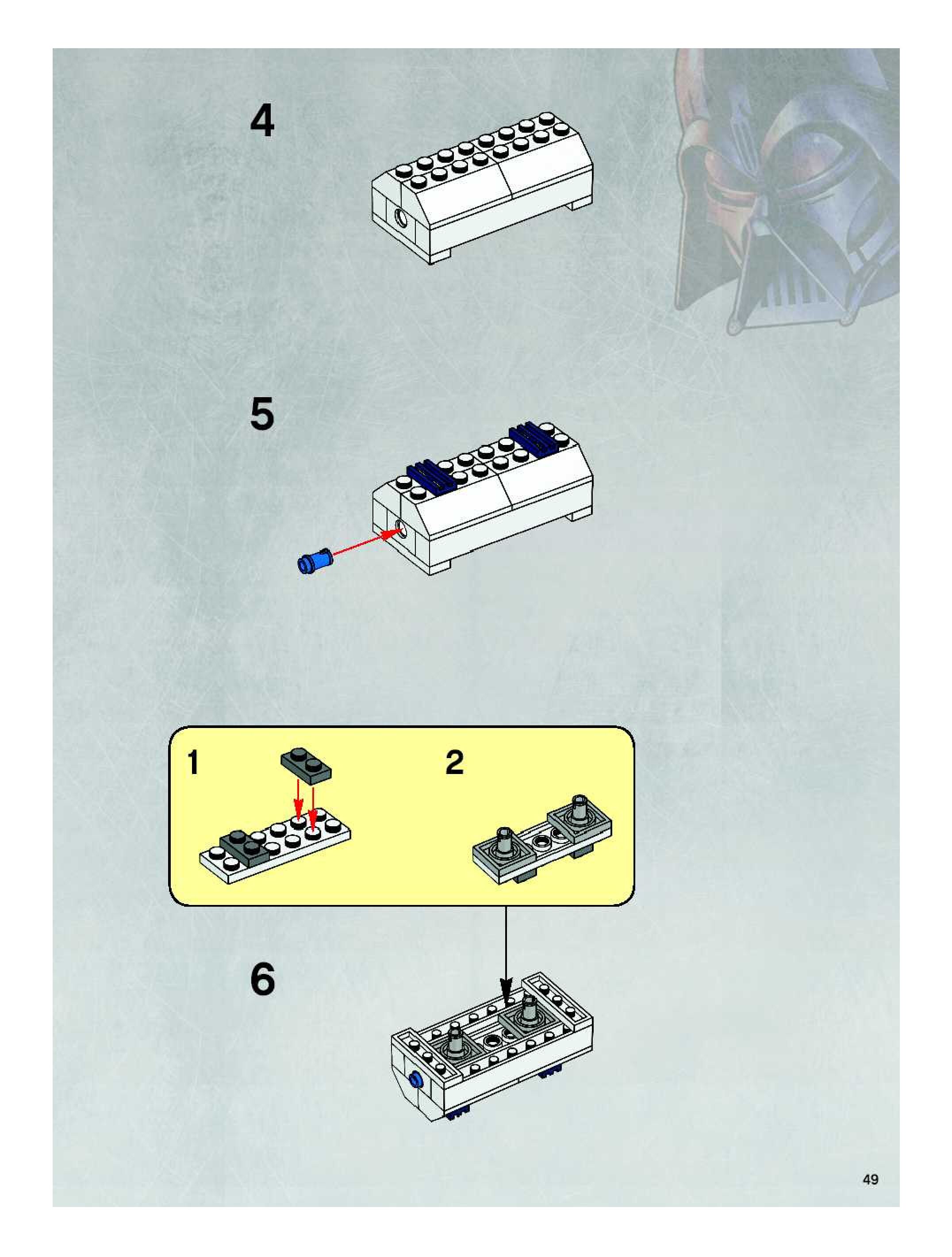 4

5

1

2

6

49