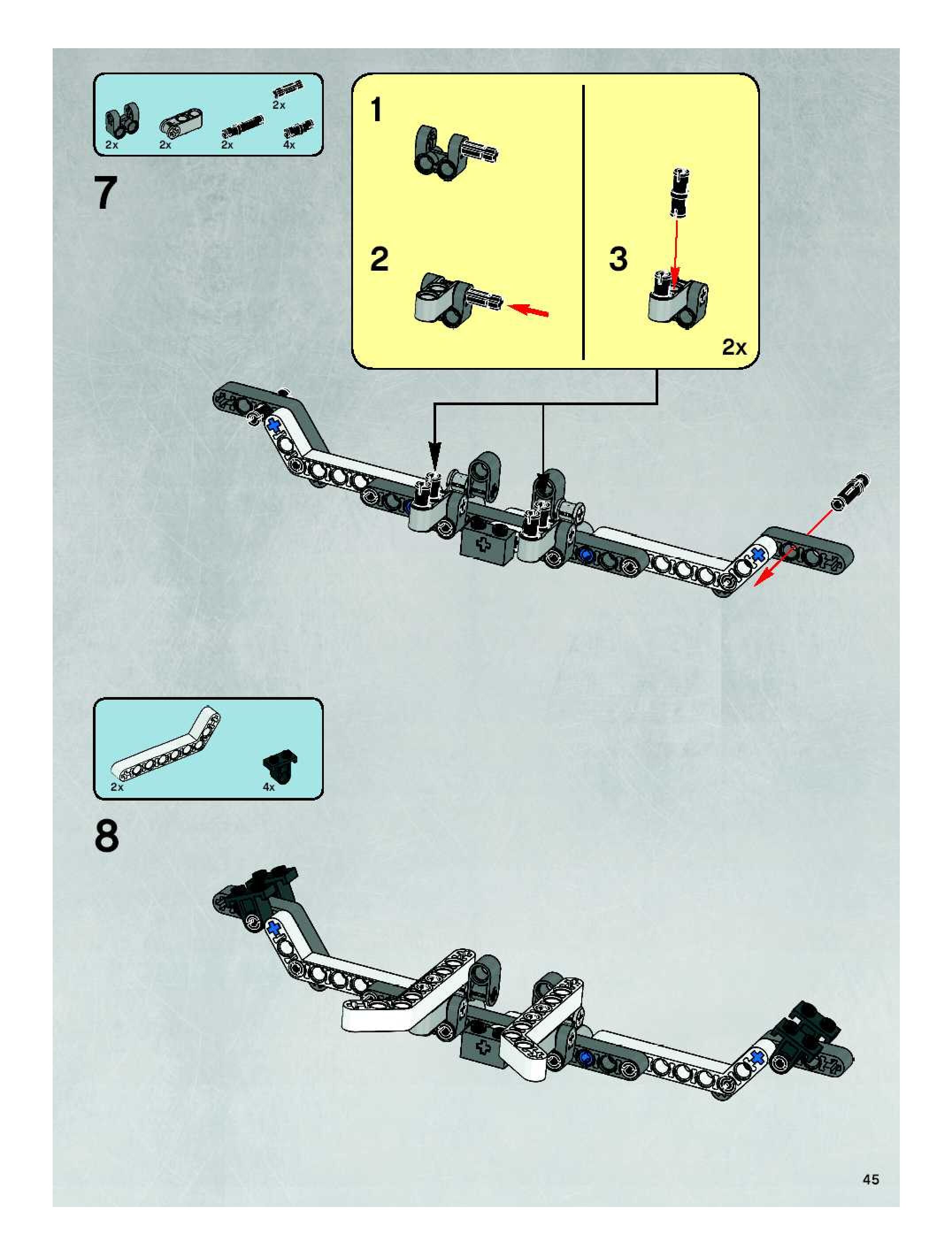 2x
2x 2x 2x 4x

7

1

2

3

2x

2x 4x

8

45